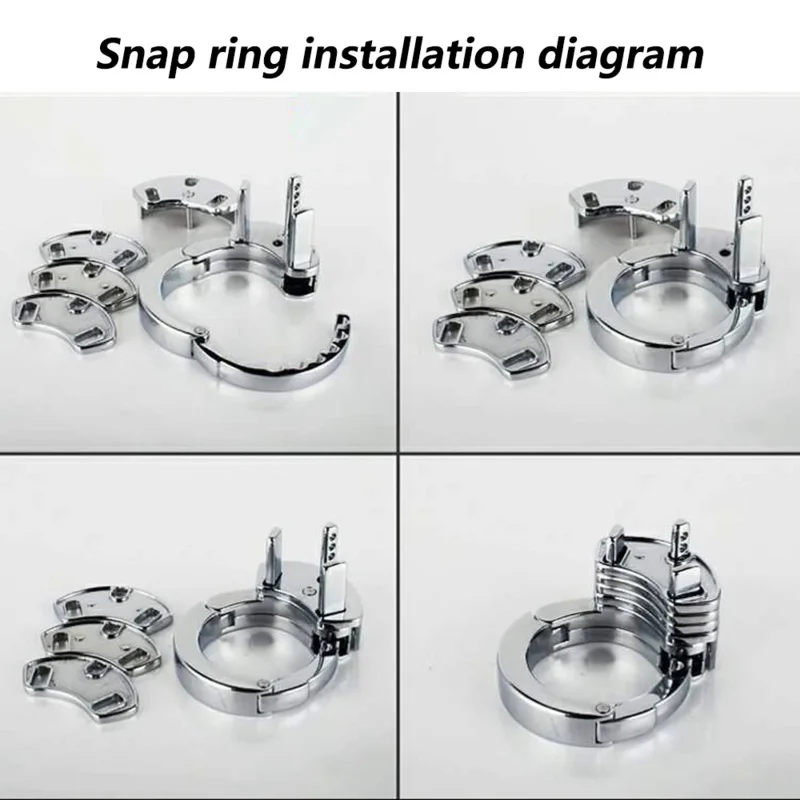 Snap ring installation diagram