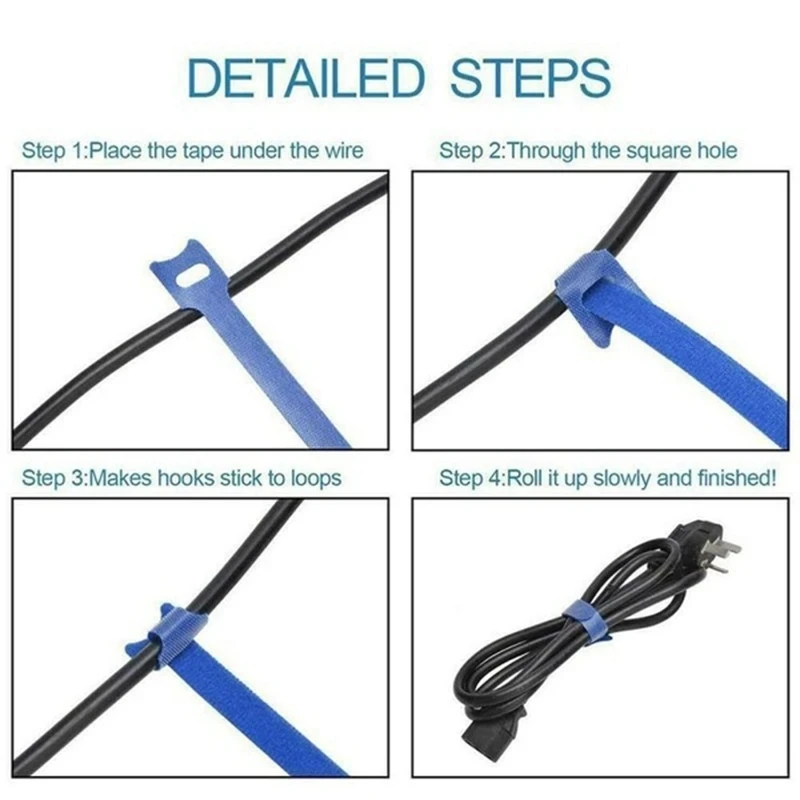 DETAILED STEPS

Step 1:Place the tape under the wire

Step 2:Through the square hole

Step 3:Makes hooks stick to loops

Step 4:Roll it up slowly and finished!