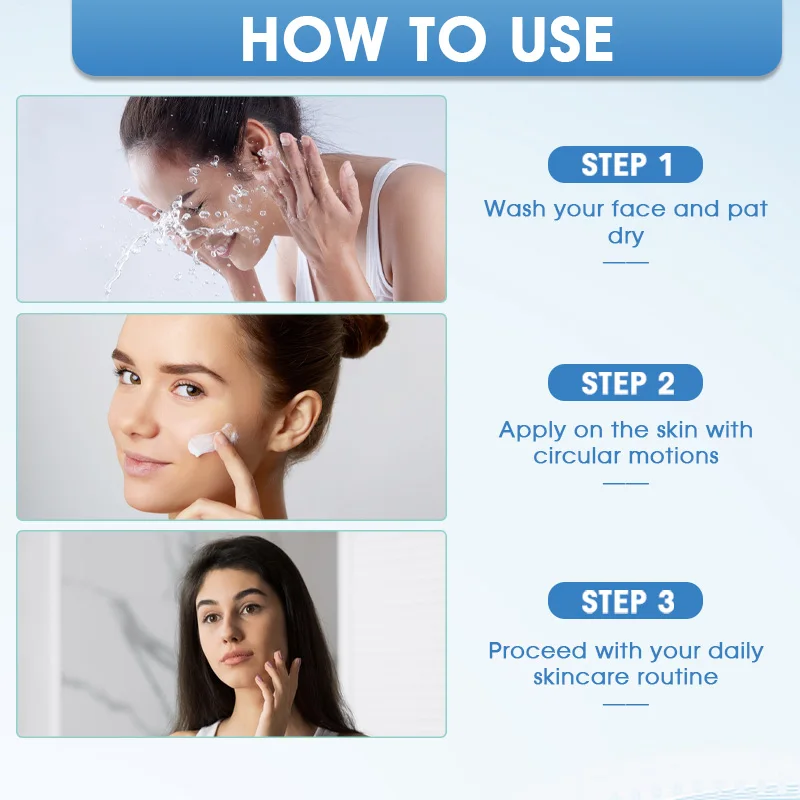 HOW TO USE

STEP 1

Wash your face and pat dry

STEP 2

Apply on the skin with circular motions

STEP 3

Proceed with your daily skincare routine