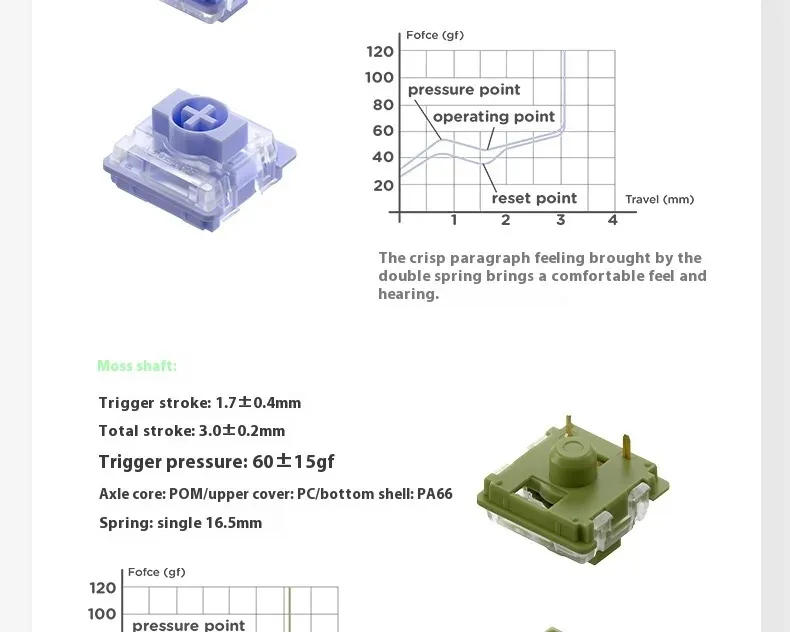 Fofce (gf)
120
100
80
60
40
20
pressure point
operating point
reset point
Travel (mm)
1
2
3
4

The crisp paragraph feeling brought by the double spring brings a comfortable feel and hearing.

Moss shaft:

Trigger stroke: 1.7±0.4mm

Total stroke: 3.0±0.2mm

Trigger pressure: 60±15gf

Axle core: POM/upper cover: PC/bottom shell: PA66

Spring: single 16.5mm

Fofce (gf)
120
100
pressure point