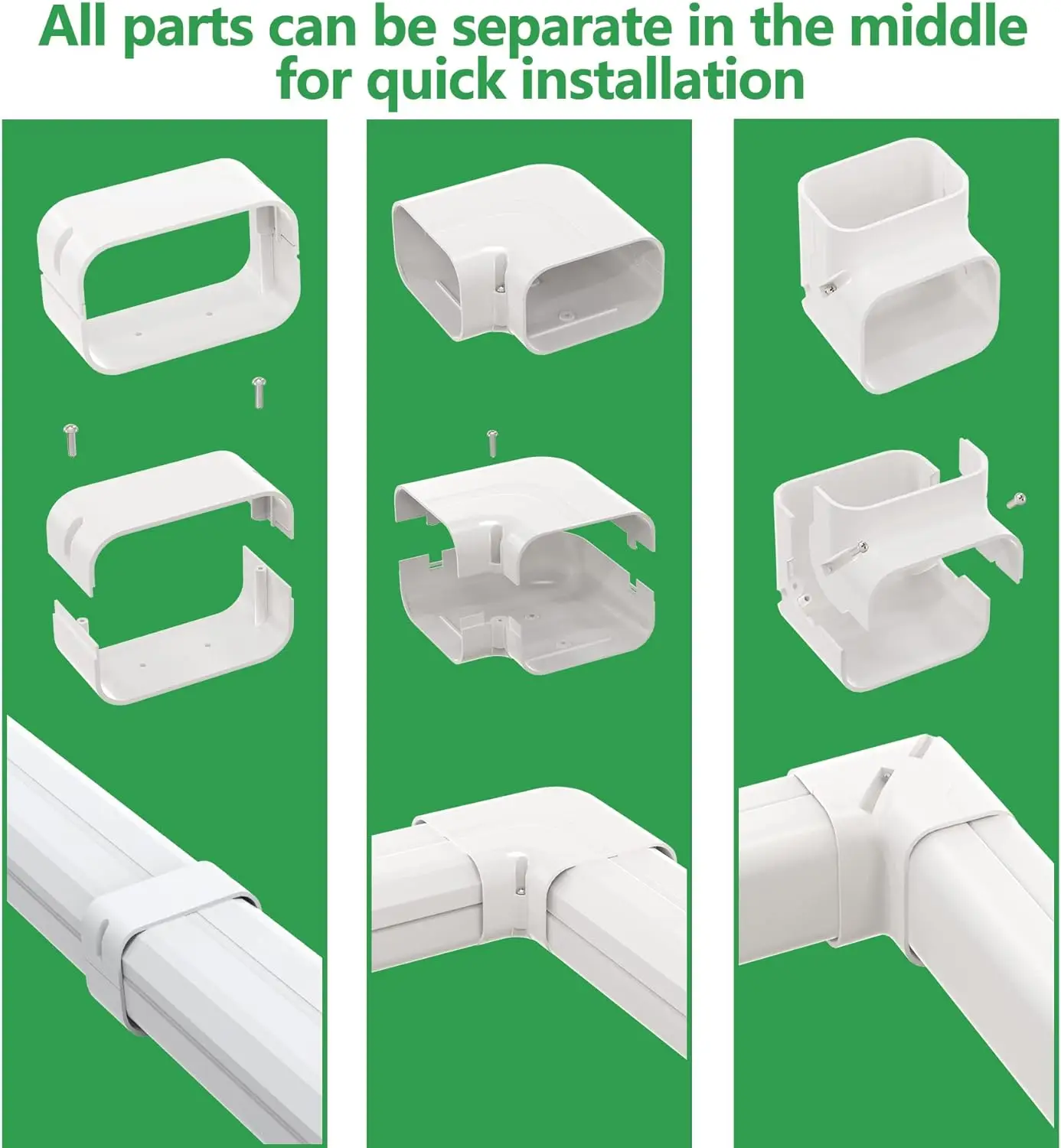 All parts can be separate in the middle for quick installation