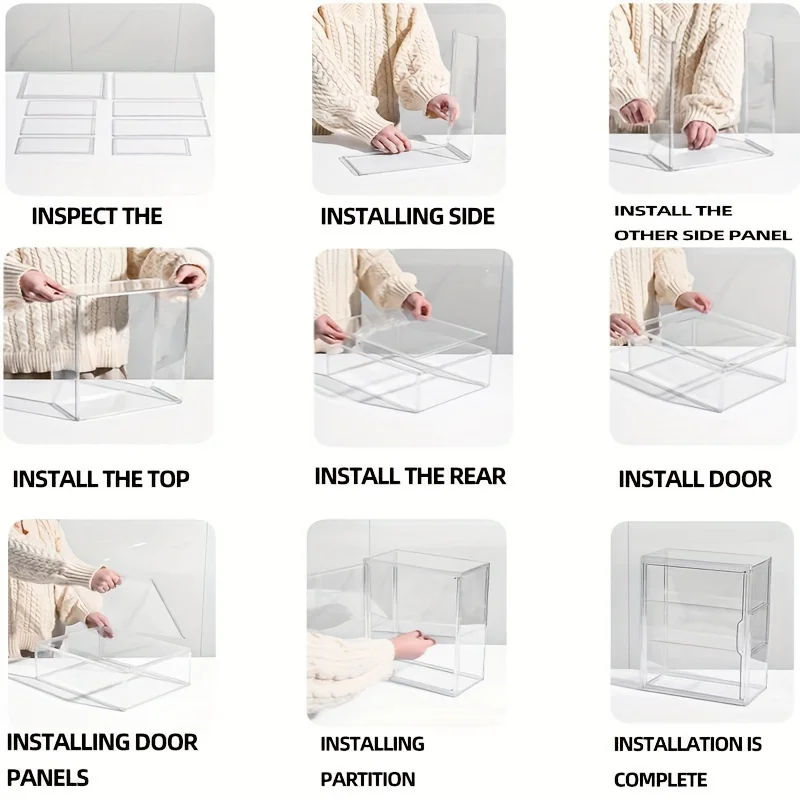 INSPECT THE

INSTALLING SIDE

INSTALL THE OTHER SIDE PANEL

INSTALL THE TOP

INSTALL THE REAR

INSTALL DOOR

INSTALLING DOOR PANELS

INSTALLING PARTITION

INSTALLATION IS COMPLETE