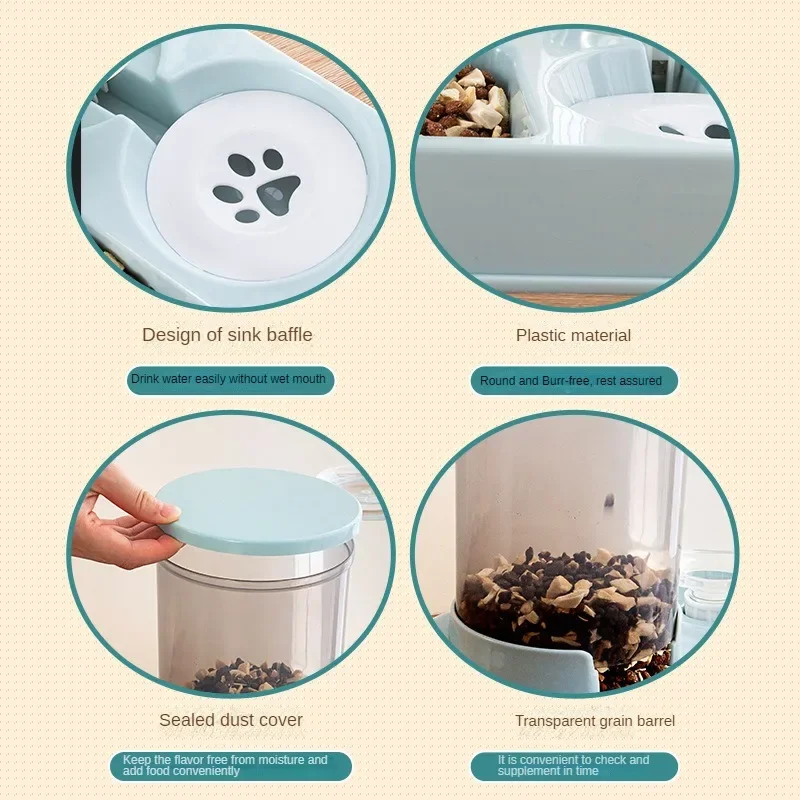 Design of sink baffle

Drink water easily without wet mouth

Plastic material

Round and Burr-free, rest assured

Sealed dust cover

Keep the flavor free from moisture and add food conveniently

Transparent grain barrel

It is convenient to check and supplement in time