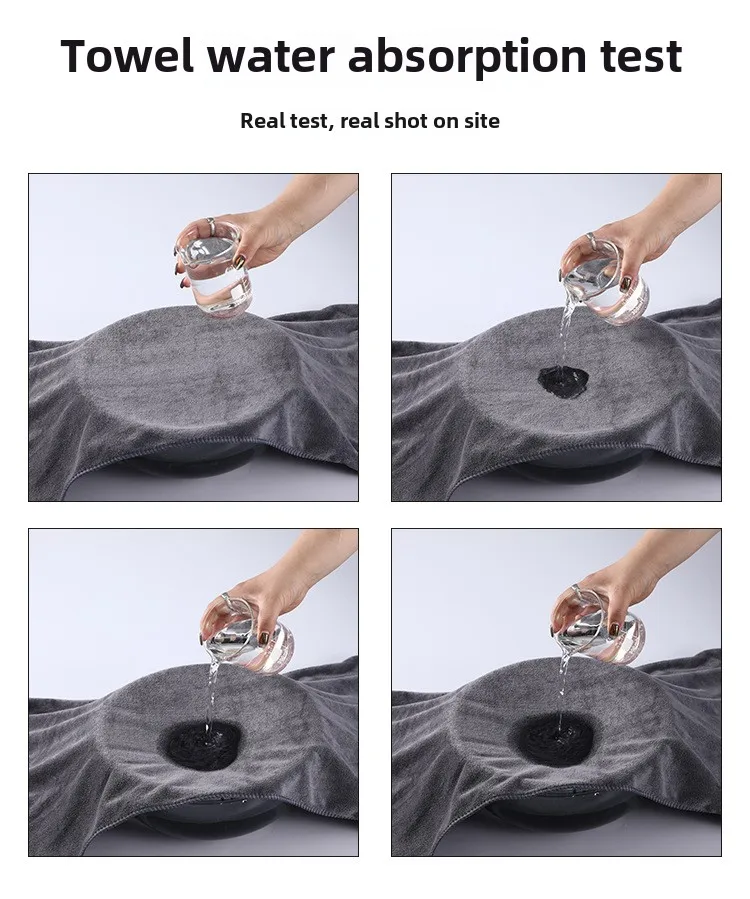 Towel water absorption test

Real test, real shot on site