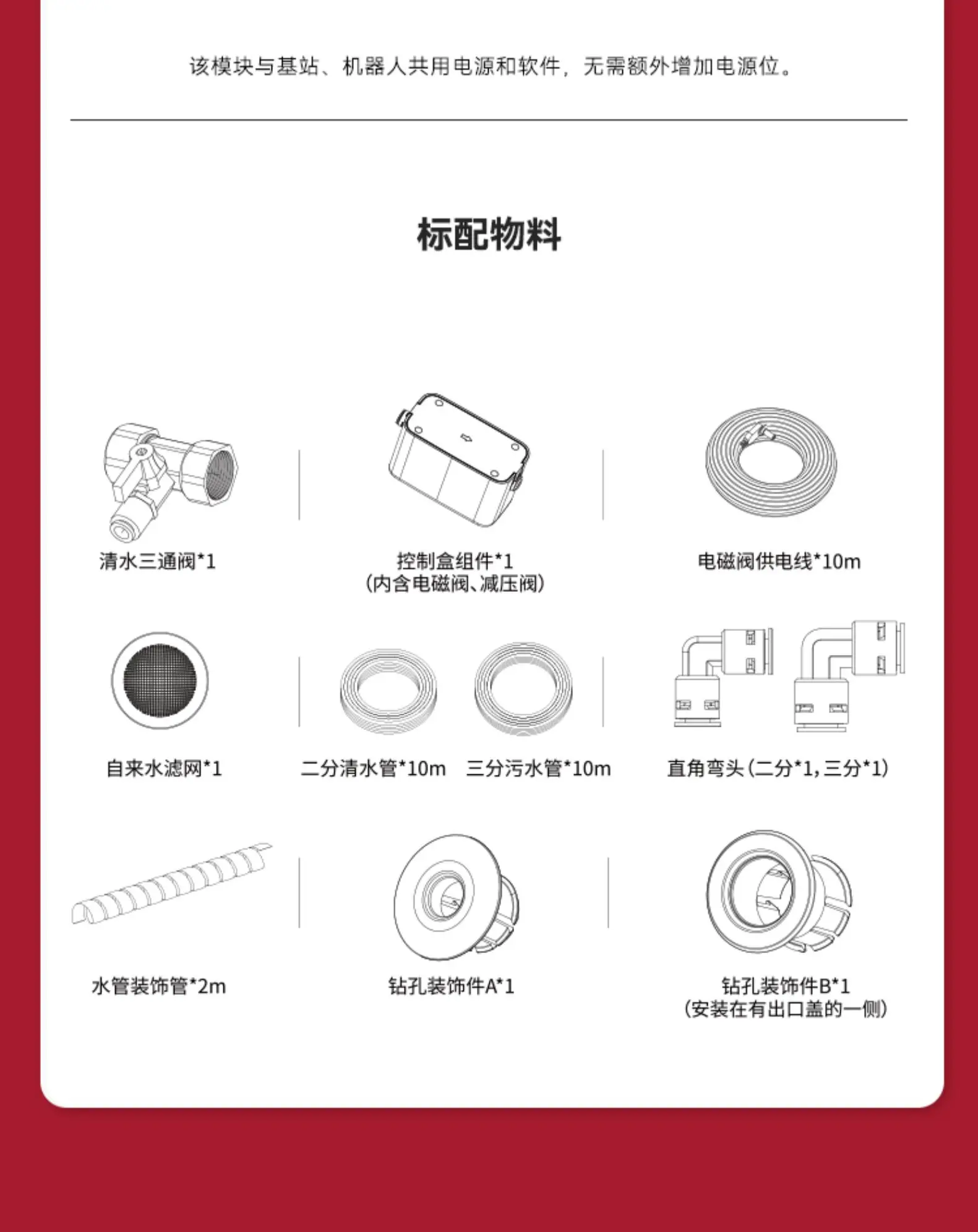 该模块与基站、机器人共用电源和软件，无需额外增加电源位。

标配物料

清水三通阀*1

控制盒组件*1
（内含电磁阀、减压阀）

电磁阀供电线*10m

自来水滤网*1

二分清水管*10m

三分污水管*10m

直角弯头（二分*1，三分*1）

水管装饰管*2m

钻孔装饰件A*1

钻孔装饰件B*1
（安装在有出口盖的一侧）