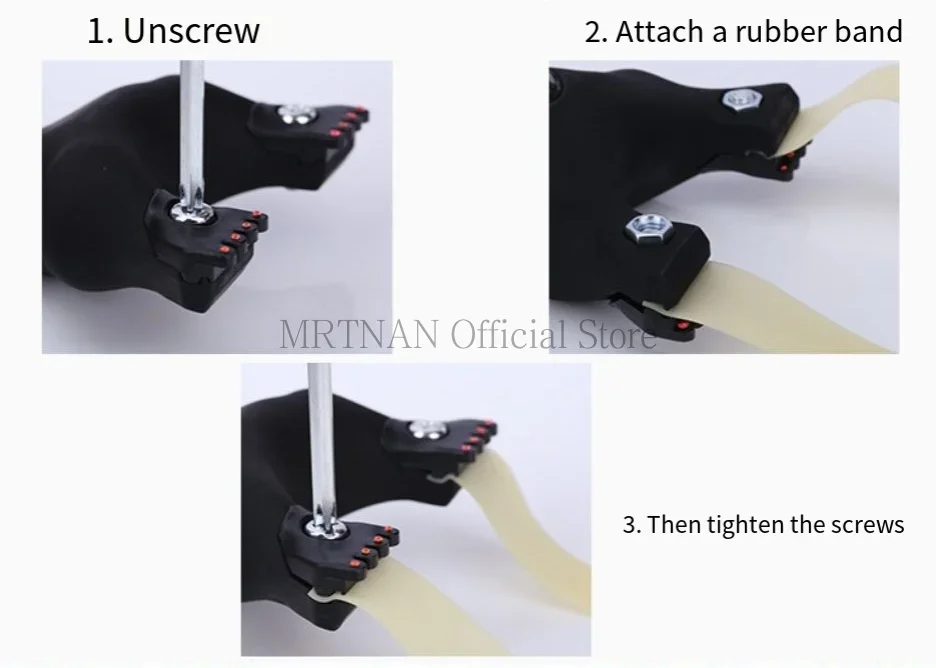 1. Unscrew

2. Attach a rubber band

MRTNAN Official Store

3. Then tighten the screws