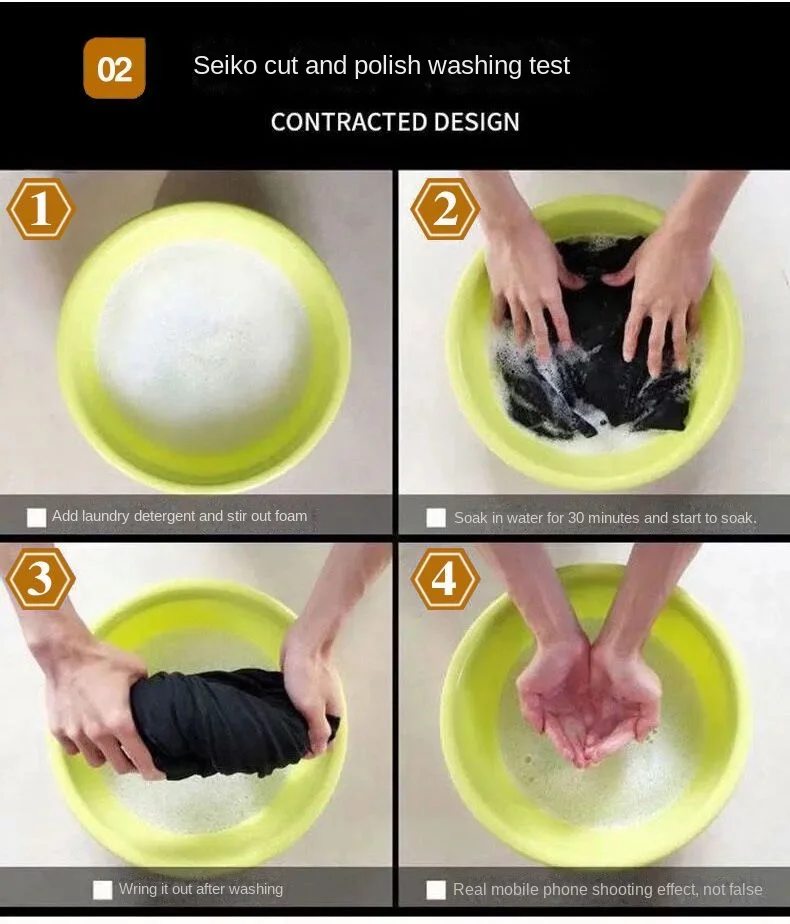 02

Seiko cut and polish washing test

CONTRACTED DESIGN

1

Add laundry detergent and stir out foam

2

Soak in water for 30 minutes and start to soak.

3

Wring it out after washing

4

Real mobile phone shooting effect, not false