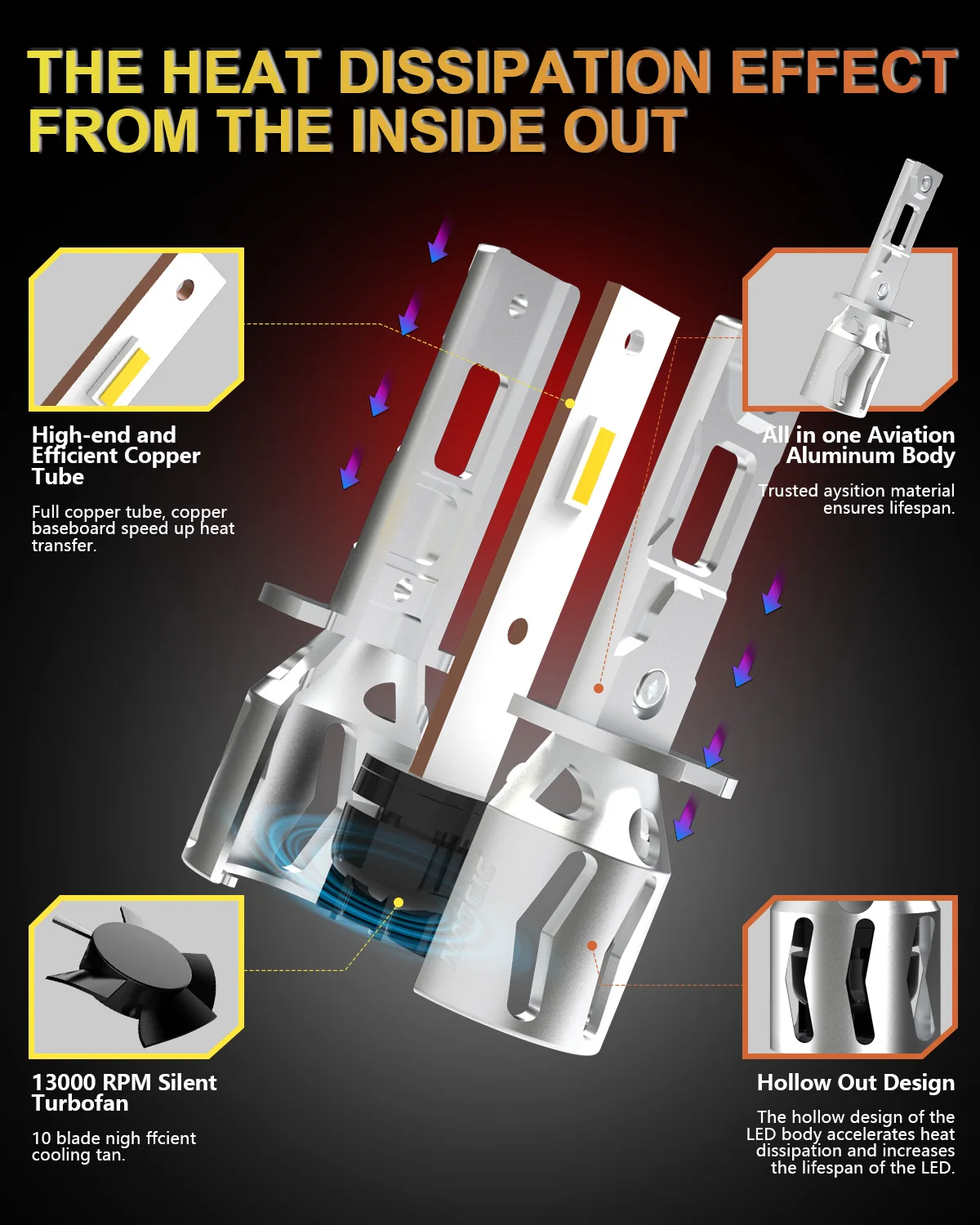 THE HEAT DISSIPATION EFFECT FROM THE INSIDE OUT

High-end and Efficient Copper Tube

Full copper tube, copper baseboard speed up heat transfer.

All in one Aviation Aluminum Body

Trusted aysition material ensures lifespan.

13000 RPM Silent Turbofan

10 blade nigh ffcient cooling tan.

Hollow Out Design

The hollow design of the LED body accelerates heat dissipation and increases the lifespan of the LED.