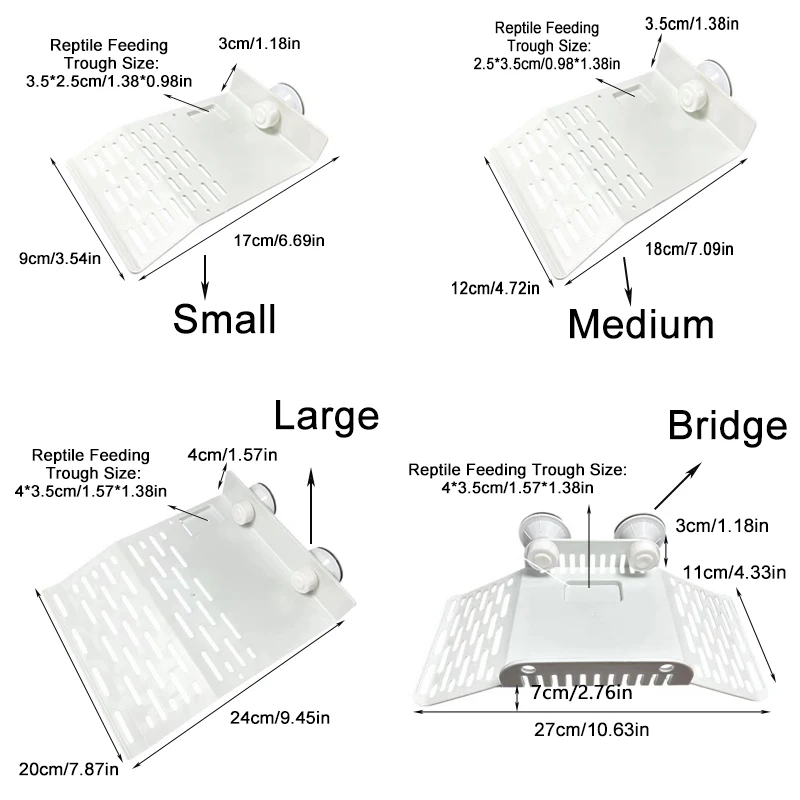 Reptile Feeding Trough Size: 3.5*2.5cm/1.38*0.98in

3cm/1.18in

9cm/3.54in

17cm/6.69in

Small

Reptile Feeding Trough Size: 2.5*3.5cm/0.98*1.38in

3.5cm/1.38in

12cm/4.72in

18cm/7.09in

Medium

Large

Reptile Feeding Trough Size: 4*3.5cm/1.57*1.38in

4cm/1.57in

24cm/9.45in

20cm/7.87in

Bridge

Reptile Feeding Trough Size: 4*3.5cm/1.57*1.38in

3cm/1.18in

11cm/4.33in

7cm/2.76in

27cm/10.63in