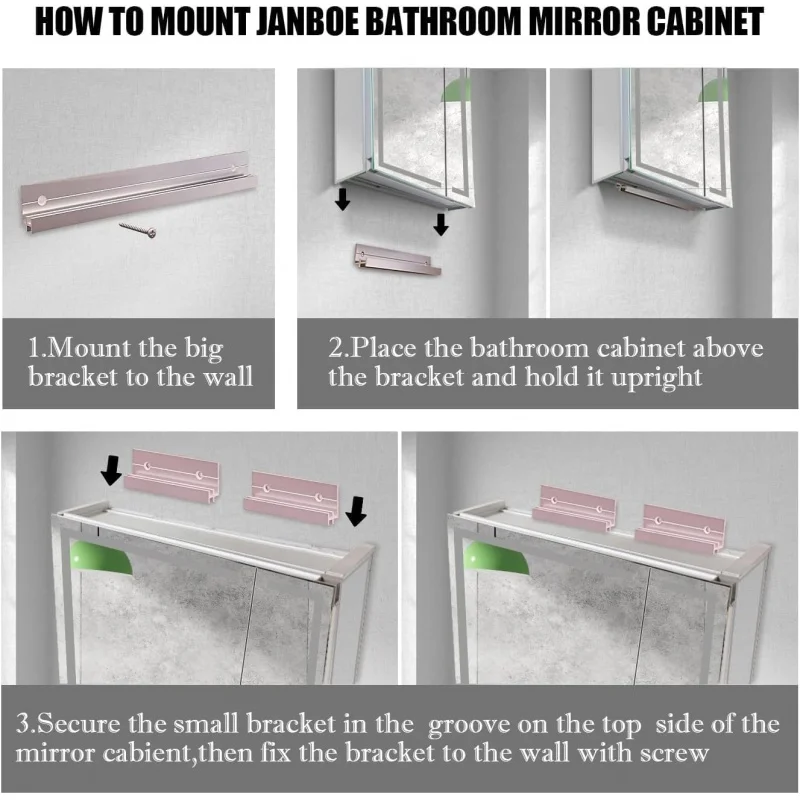 HOW TO MOUNT JANBOE BATHROOM MIRROR CABINET

1.Mount the big bracket to the wall

2.Place the bathroom cabinet above the bracket and hold it upright

3.Secure the small bracket in the groove on the top side of the mirror cabient,then fix the bracket to the wall with screw