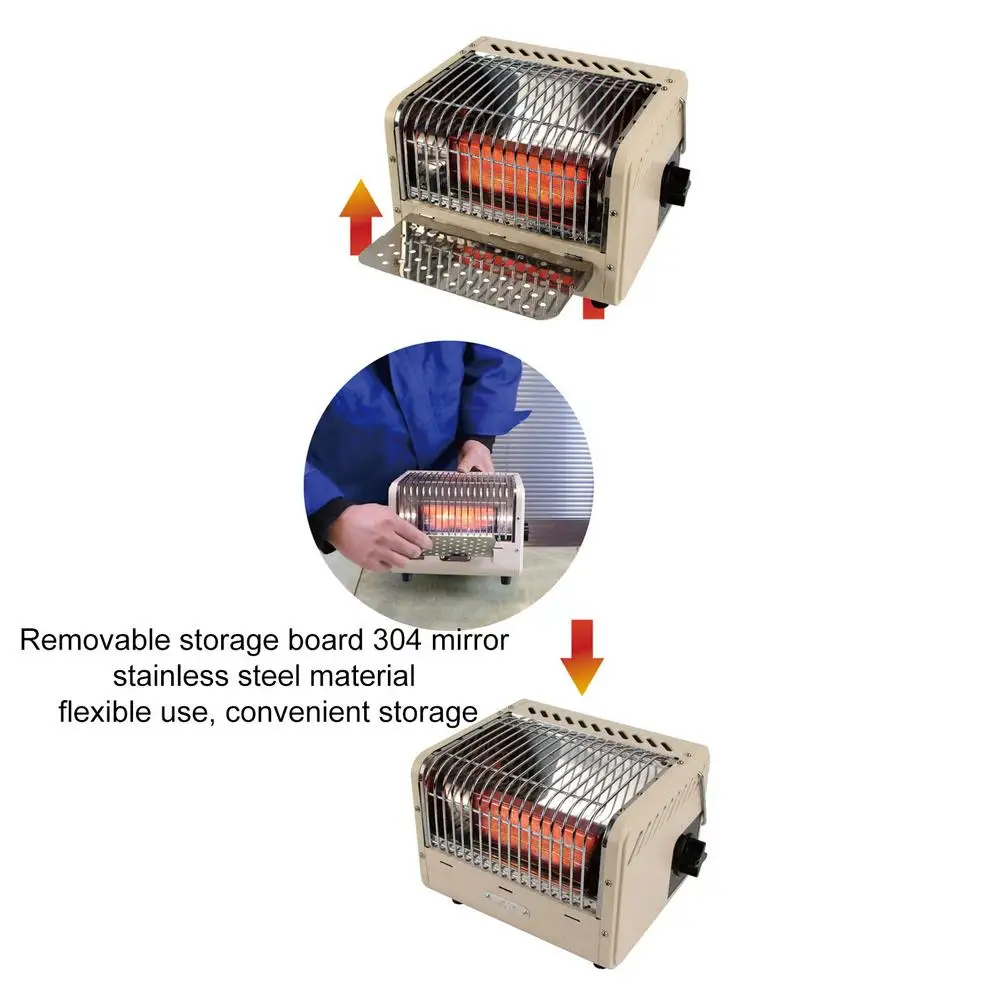 Removable storage board 304 mirror
stainless steel material
flexible use, convenient storage