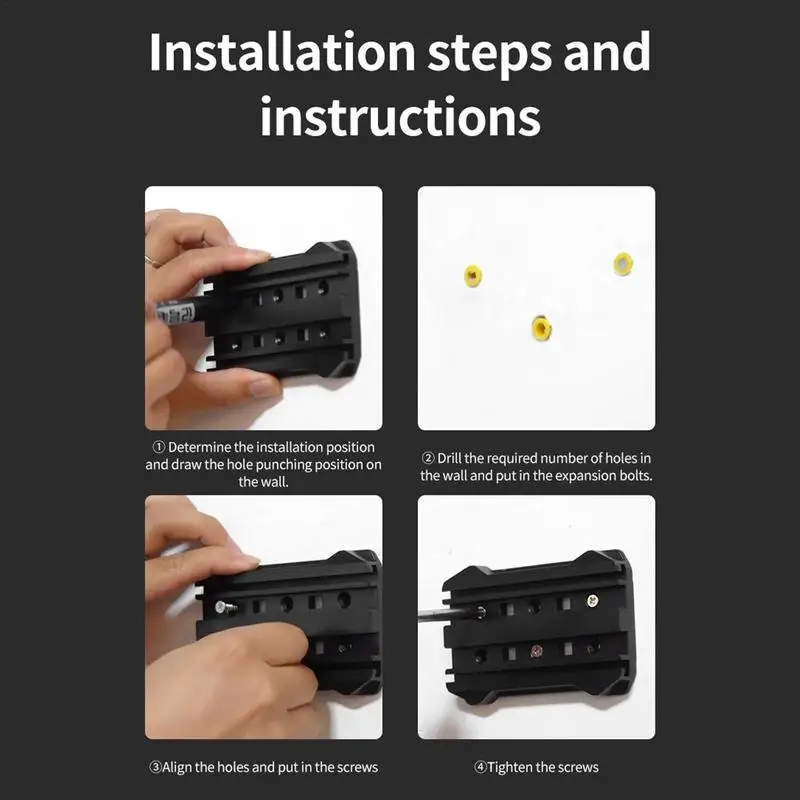 Installation steps and instructions

① Determine the installation position and draw the hole punching position on the wall.

② Drill the required number of holes in the wall and put in the expansion bolts.

③Align the holes and put in the screws

④Tighten the screws