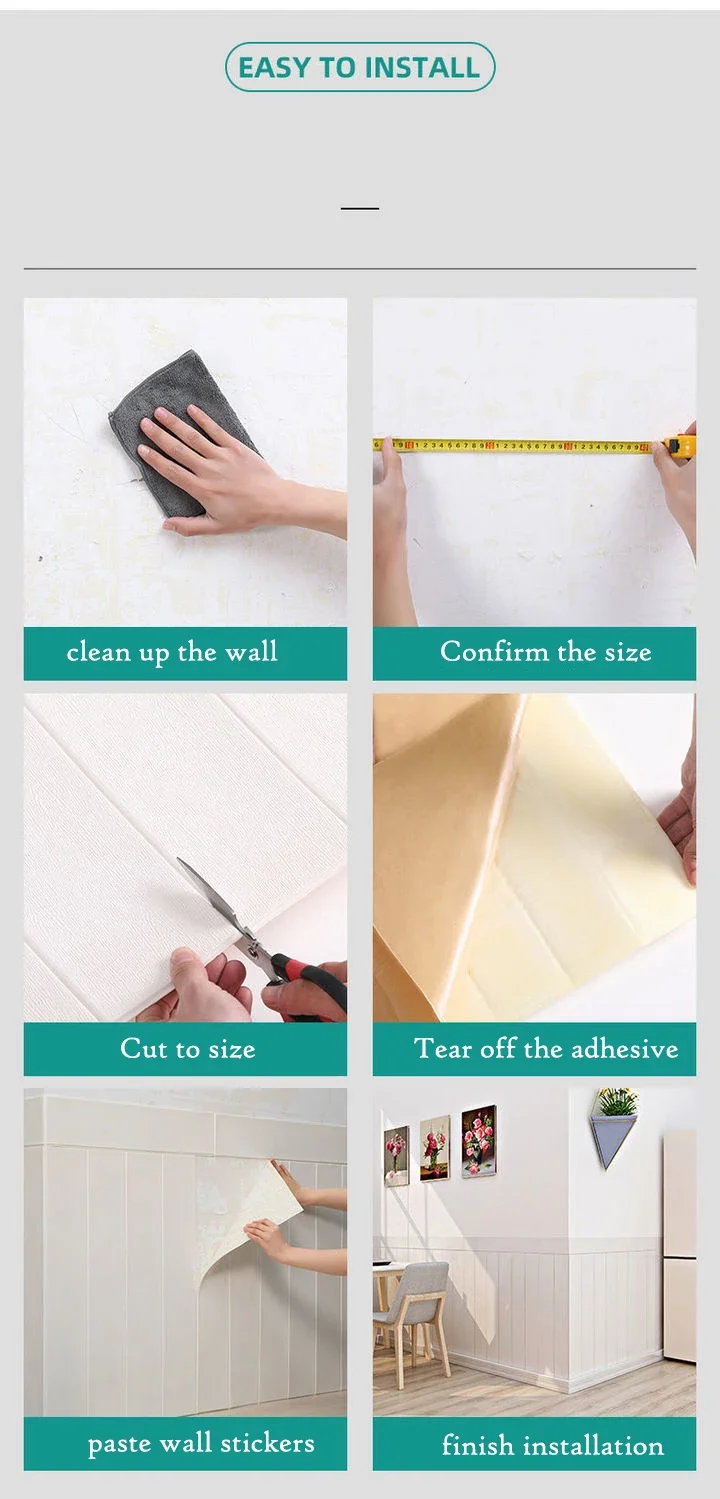 EASY TO INSTALL

clean up the wall

Confirm the size

Cut to size

Tear off the adhesive

paste wall stickers

finish installation