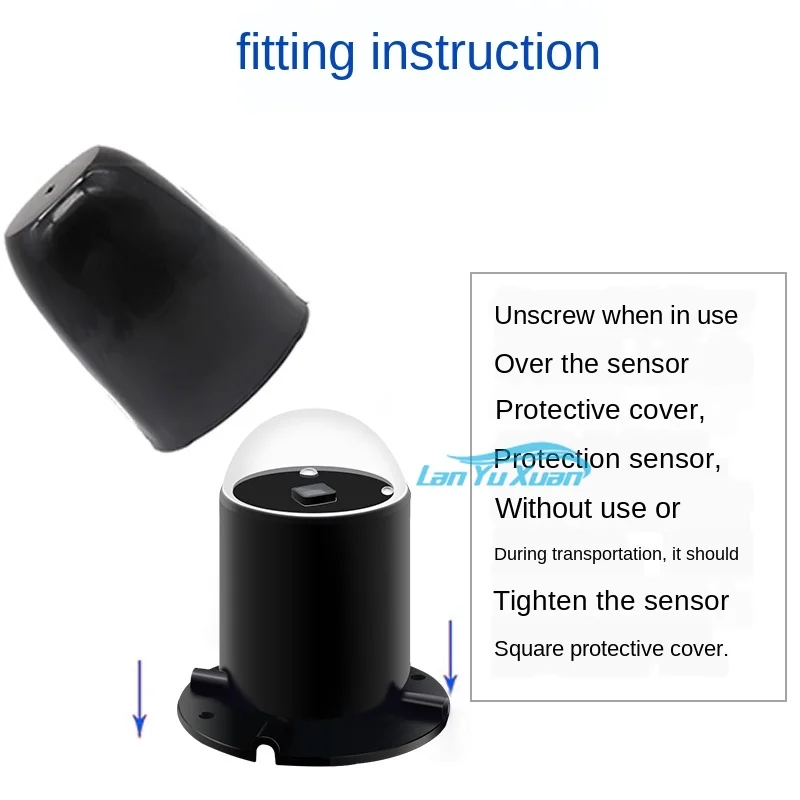 fitting instruction

Lan Yu Xuan

Unscrew when in use
Over the sensor
Protective cover,
Protection sensor,
Without use or
During transportation, it should
Tighten the sensor
Square protective cover.