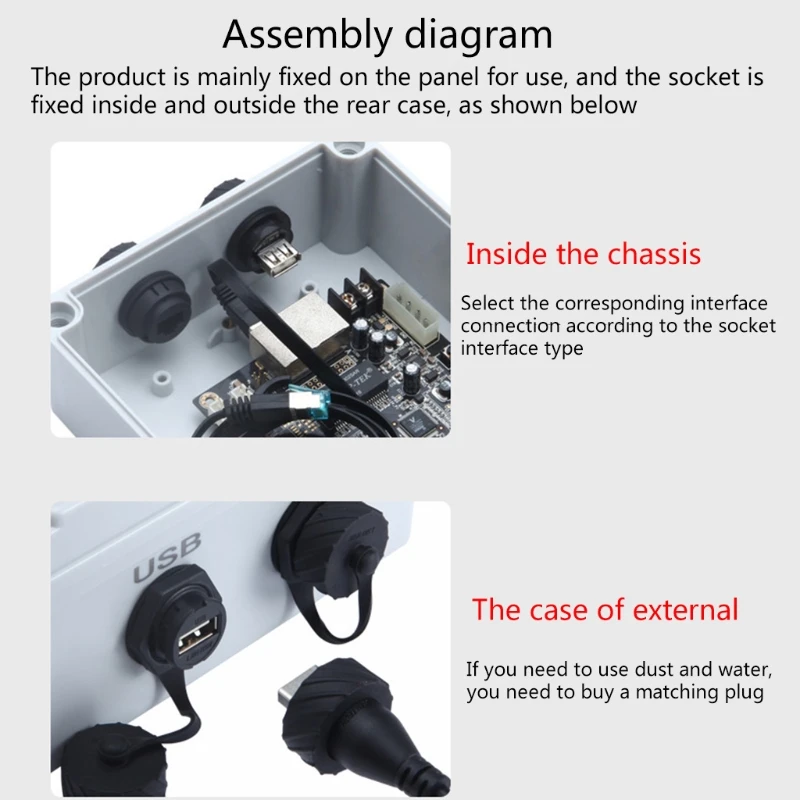 Assembly diagram

The product is mainly fixed on the panel for use, and the socket is fixed inside and outside the rear case, as shown below

Inside the chassis

Select the corresponding interface connection according to the socket interface type

USB

The case of external

If you need to use dust and water, you need to buy a matching plug