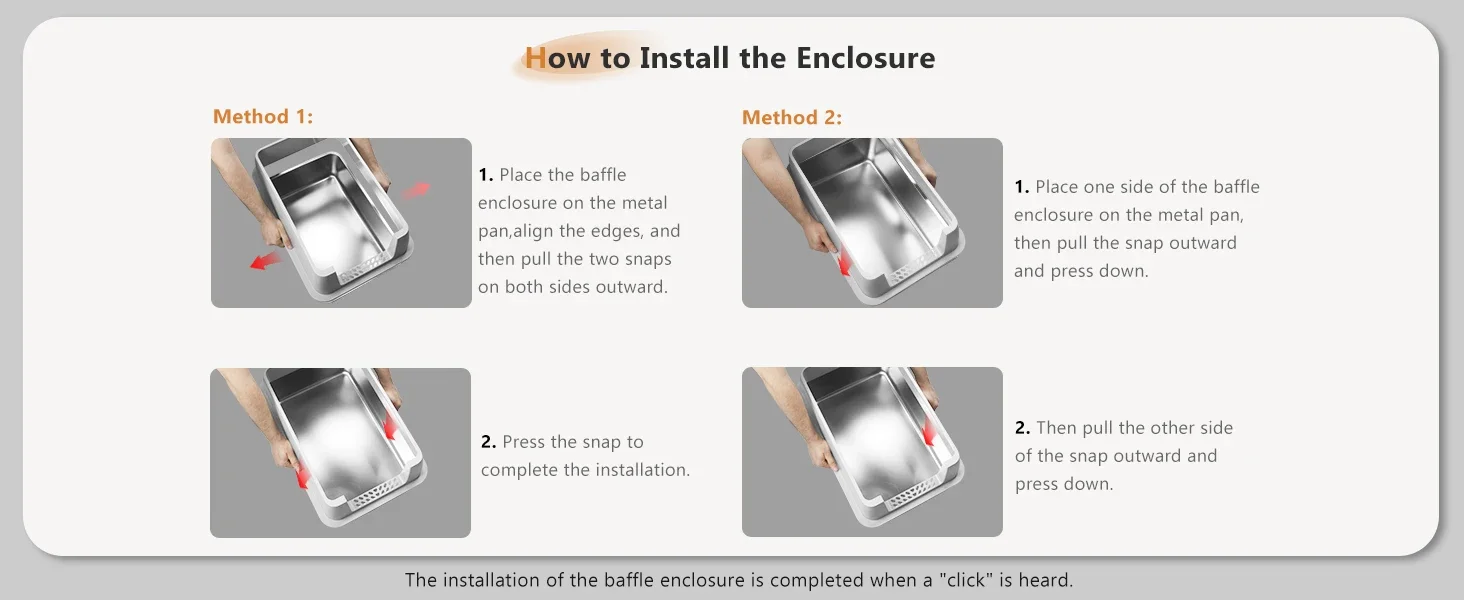 How to Install the Enclosure

Method 1:

1. Place the baffle enclosure on the metal pan,align the edges, and then pull the two snaps on both sides outward.

2. Press the snap to complete the installation.

Method 2:

1. Place one side of the baffle enclosure on the metal pan, then pull the snap outward and press down.

2. Then pull the other side of the snap outward and press down.

The installation of the baffle enclosure is completed when a "click" is heard.