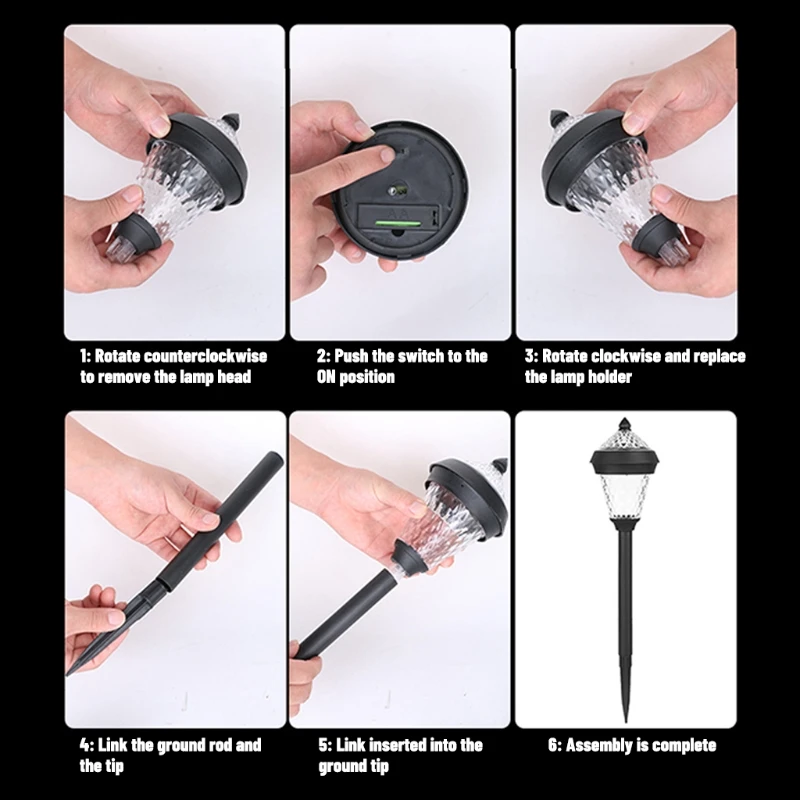 1: Rotate counterclockwise to remove the lamp head

2: Push the switch to the ON position

3: Rotate clockwise and replace the lamp holder

4: Link the ground rod and the tip

5: Link inserted into the ground tip

6: Assembly is complete