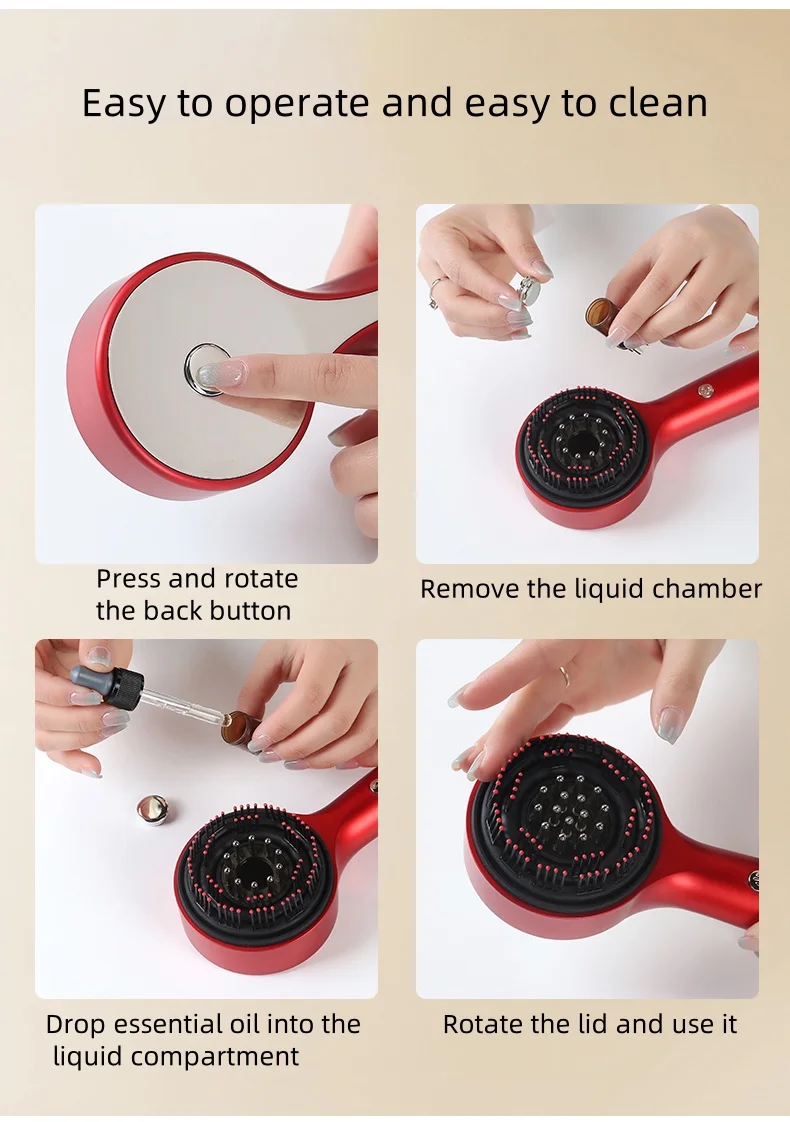 Easy to operate and easy to clean

Press and rotate the back button

Remove the liquid chamber

Drop essential oil into the liquid compartment

Rotate the lid and use it