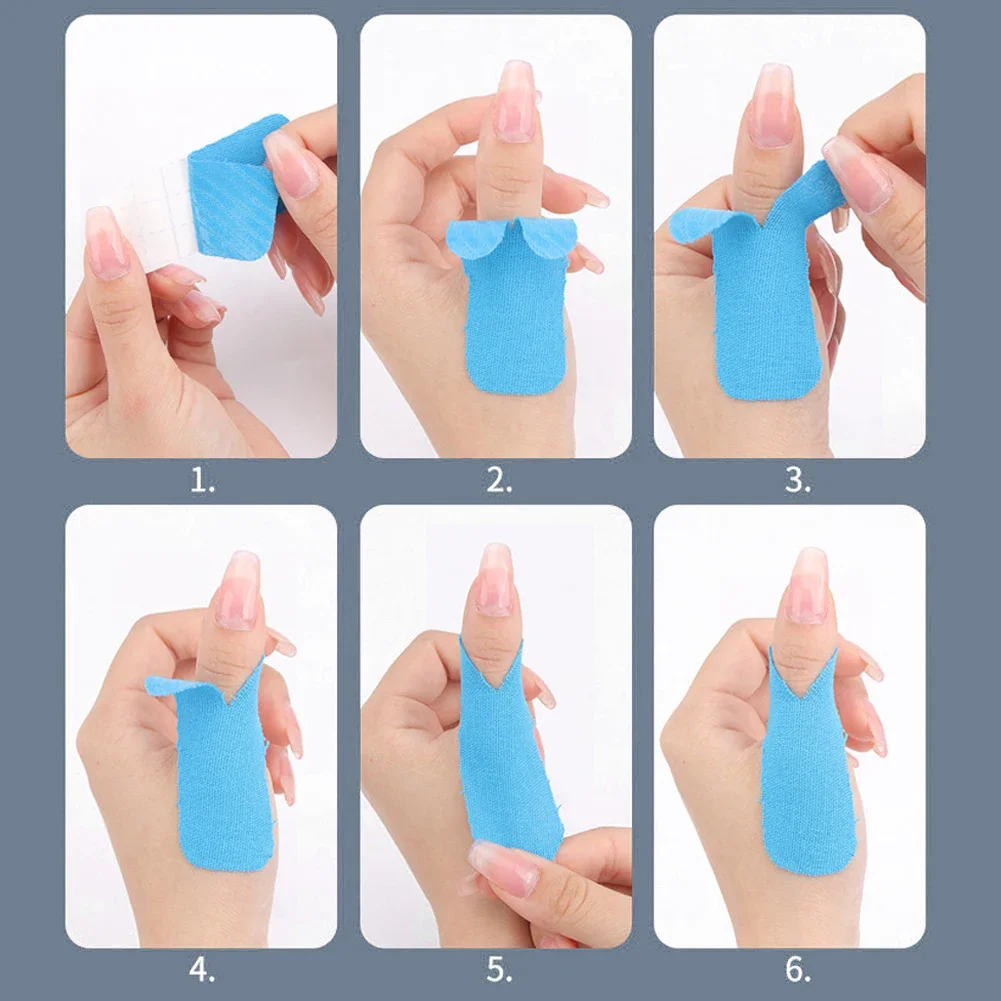 1.

2.

3.

4.

5.

6.