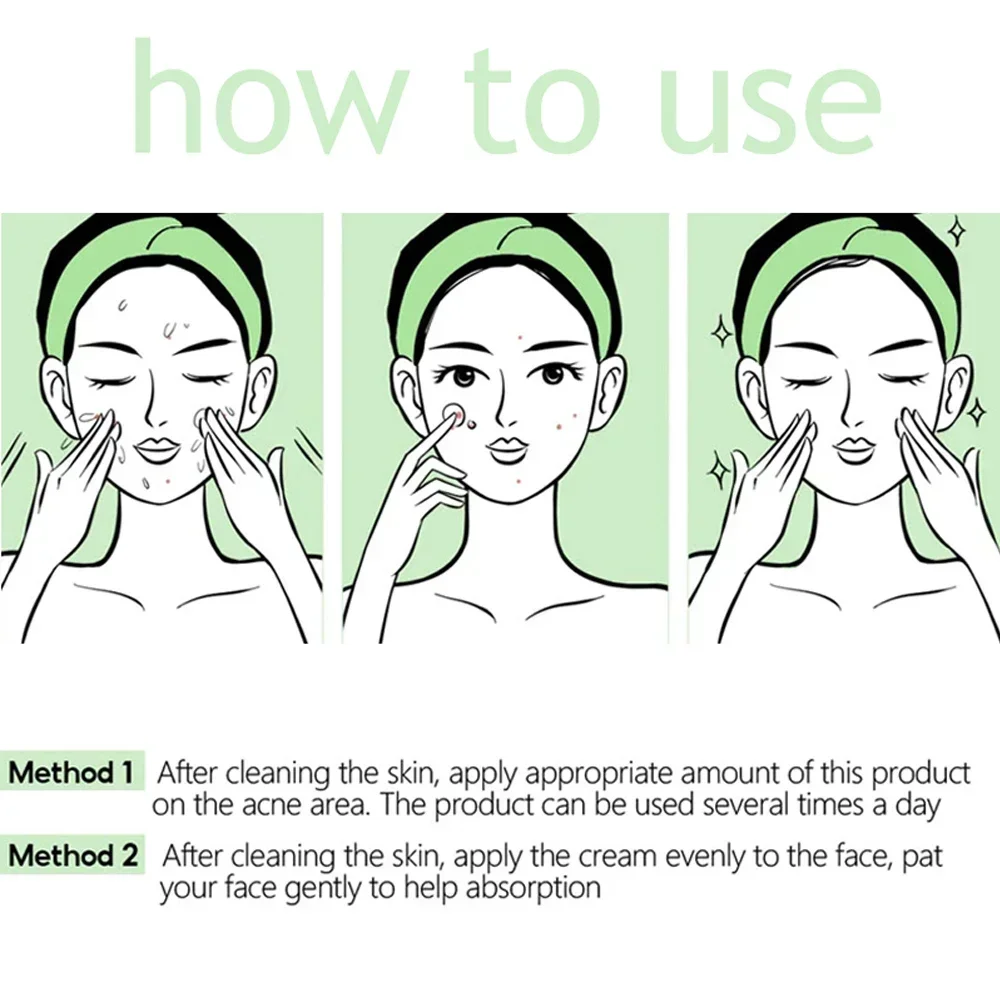 how to use

Method 1 After cleaning the skin, apply appropriate amount of this product on the acne area. The product can be used several times a day

Method 2 After cleaning the skin, apply the cream evenly to the face, pat your face gently to help absorption