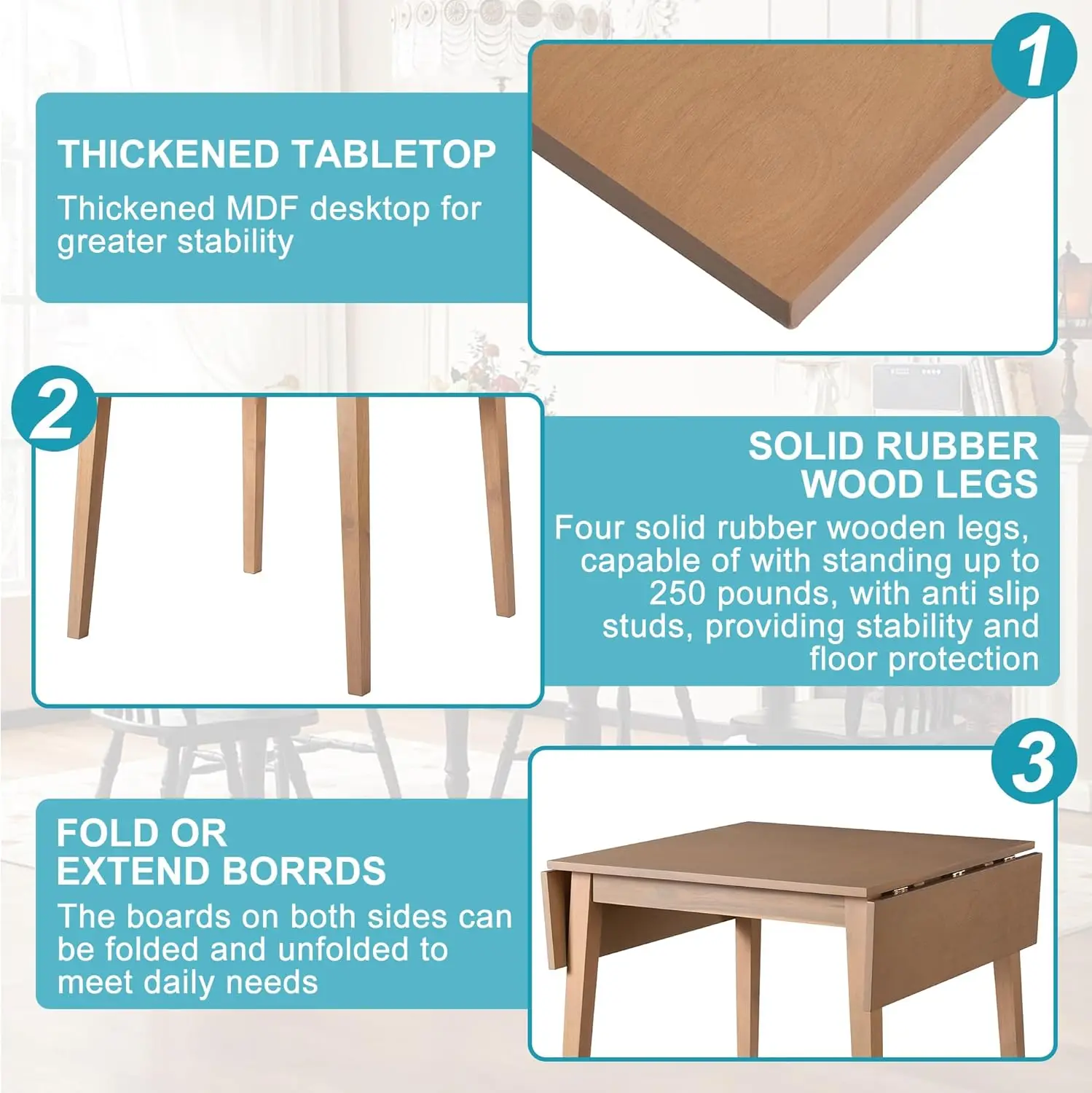 1

THICKENED TABLETOP

Thickened MDF desktop for greater stability

2

SOLID RUBBER WOOD LEGS

Four solid rubber wooden legs, capable of with standing up to 250 pounds, with anti slip studs, providing stability and floor protection

3

FOLD OR EXTEND BORRDS

The boards on both sides can be folded and unfolded to meet daily needs