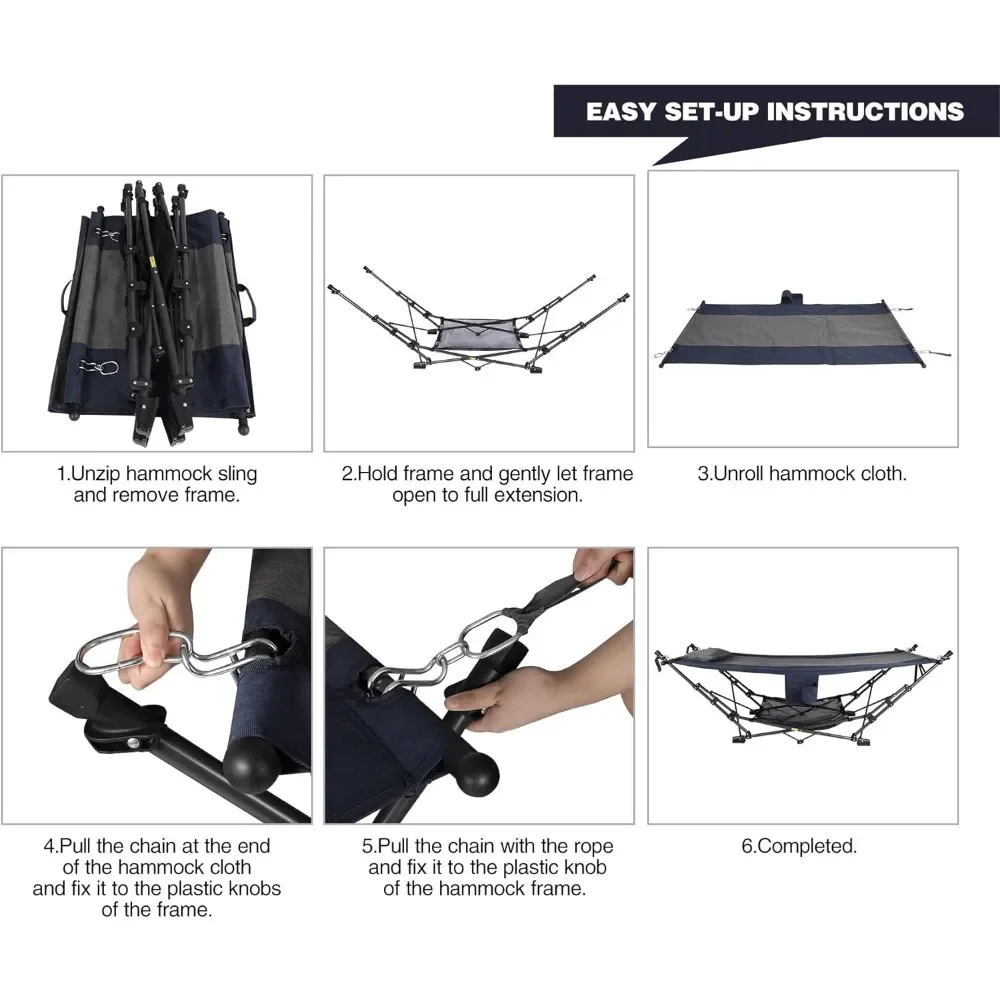 EASY SET-UP INSTRUCTIONS

1.Unzip hammock sling and remove frame.

2.Hold frame and gently let frame open to full extension.

3.Unroll hammock cloth.

4.Pull the chain at the end of the hammock cloth and fix it to the plastic knobs of the frame.

5.Pull the chain with the rope and fix it to the plastic knob of the hammock frame.

6.Completed.