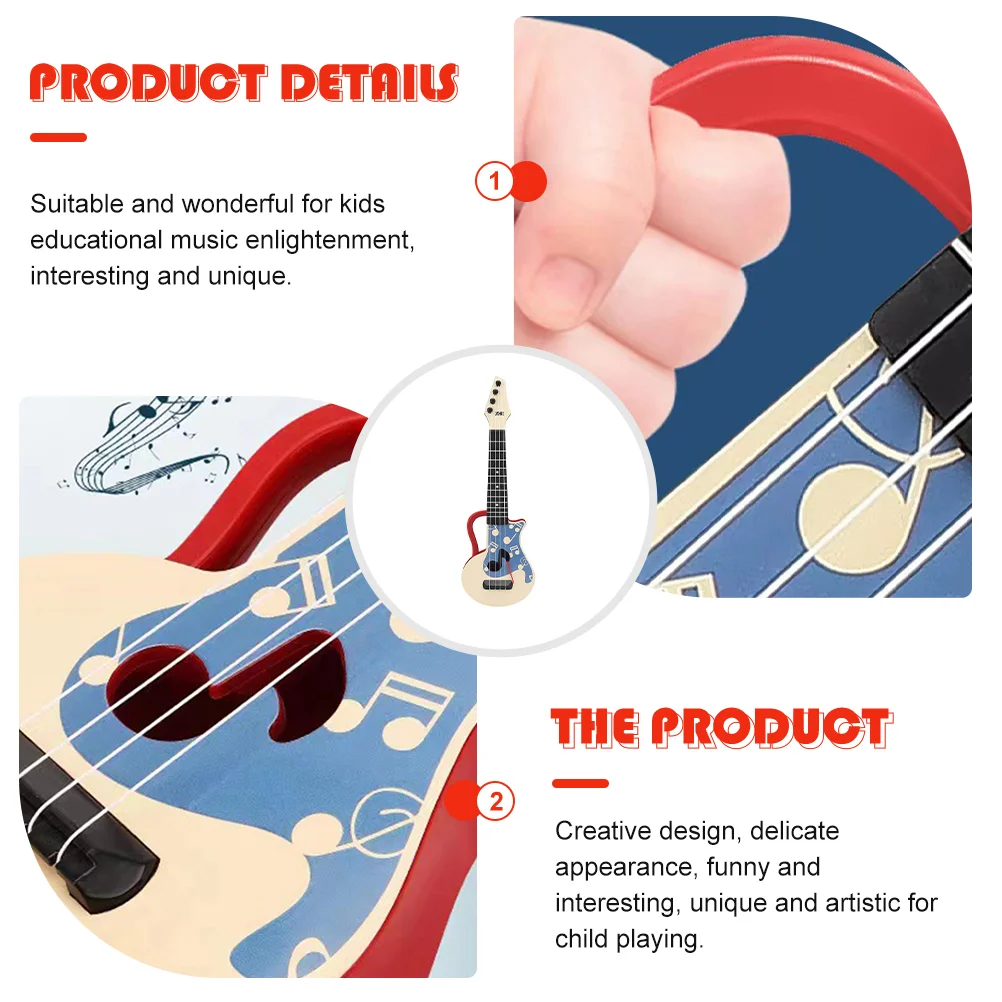 PRODUCT DETAILS

Suitable and wonderful for kids educational music enlightenment, interesting and unique.

1

THE PRODUCT

2

Creative design, delicate appearance, funny and interesting, unique and artistic for child playing.