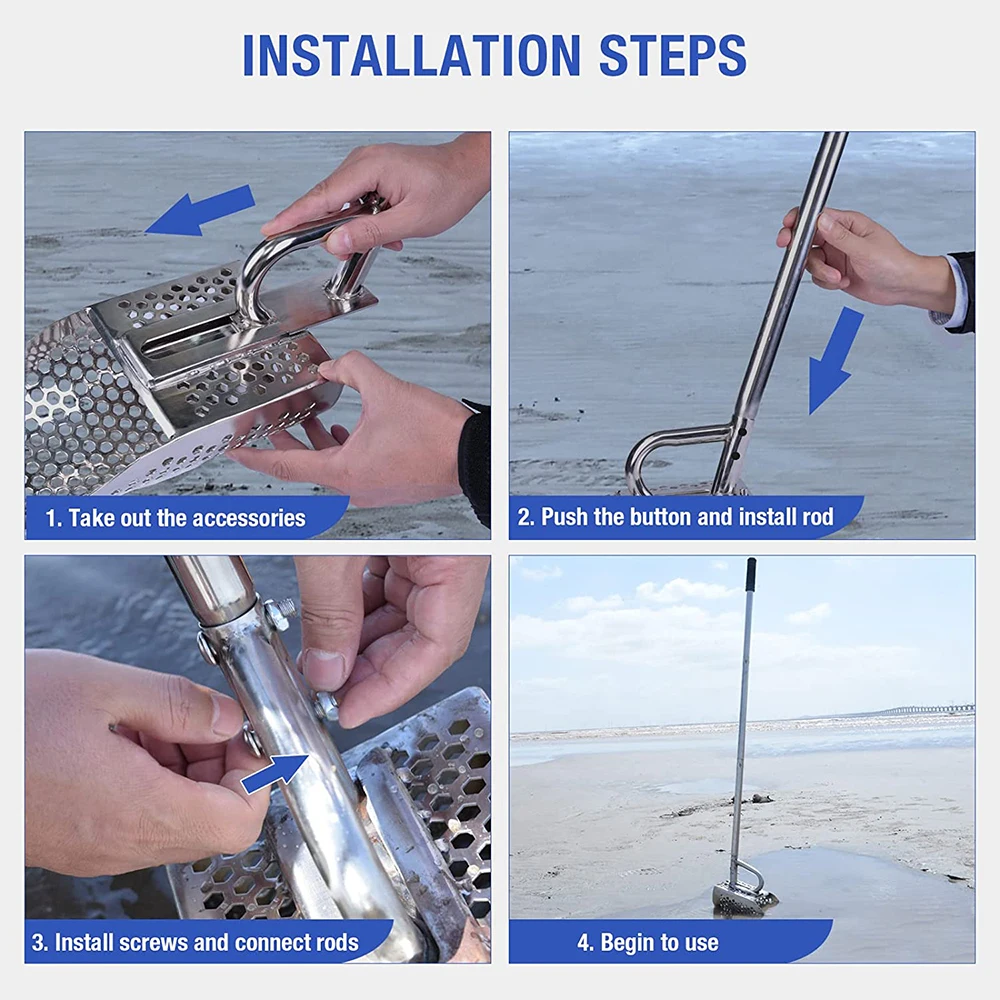 INSTALLATION STEPS

1. Take out the accessories

2. Push the button and install rod

3. Install screws and connect rods

4. Begin to use