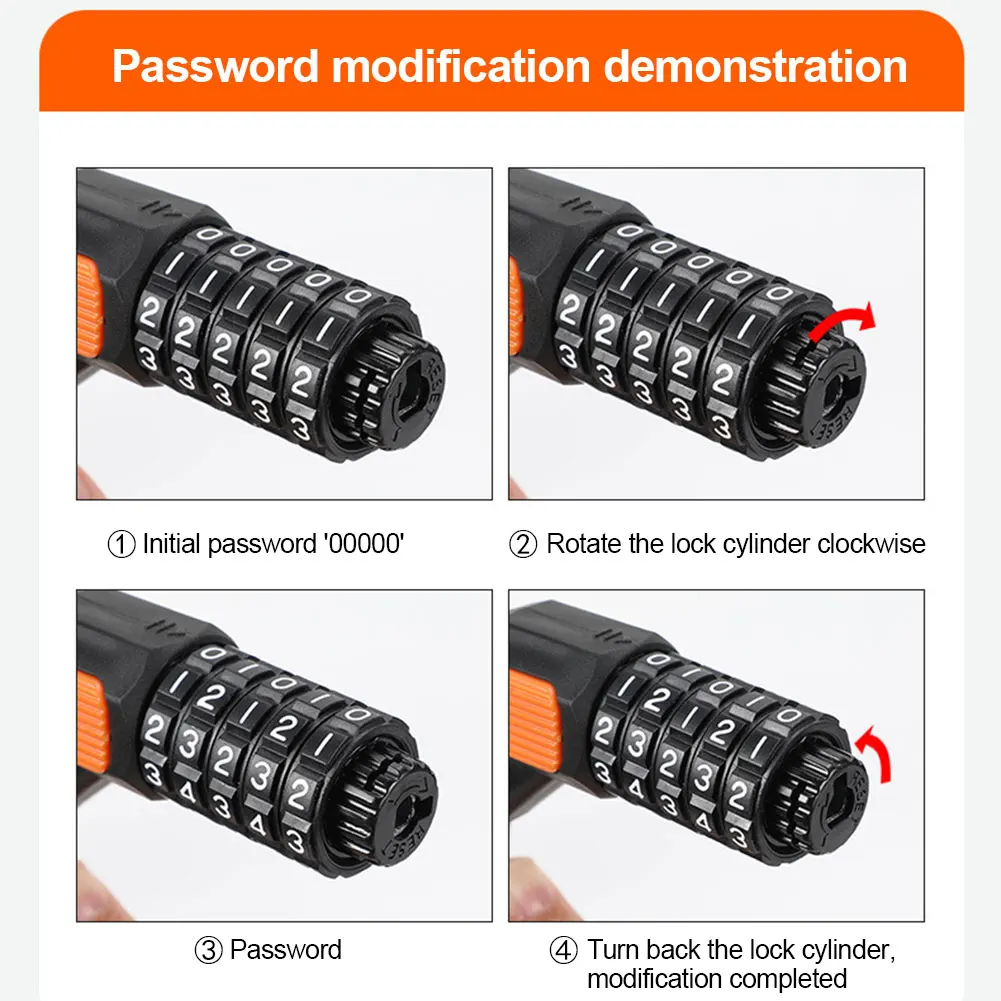 Password modification demonstration

① Initial password '00000'

② Rotate the lock cylinder clockwise

③ Password

④ Turn back the lock cylinder, modification completed