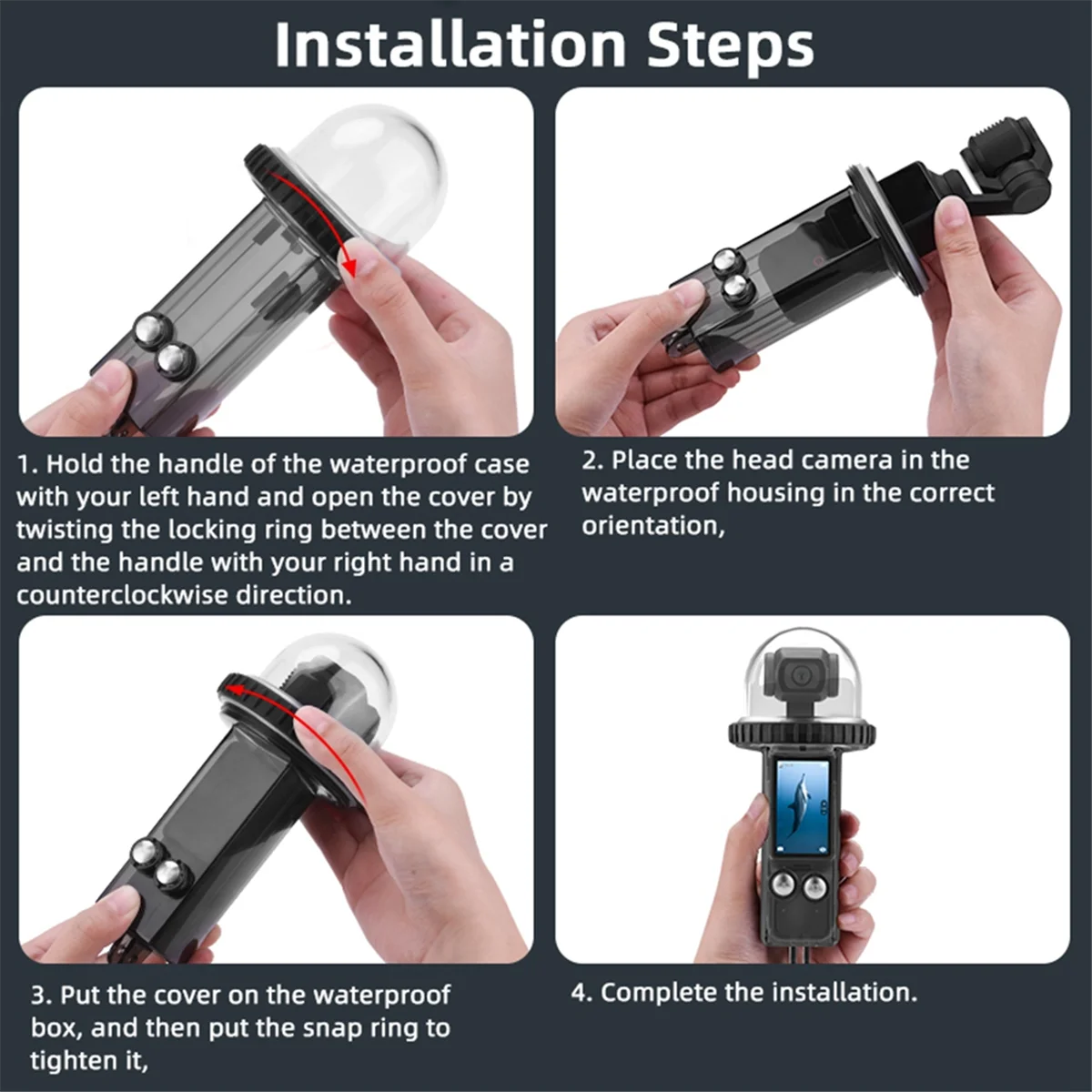 Installation Steps

1. Hold the handle of the waterproof case with your left hand and open the cover by twisting the locking ring between the cover and the handle with your right hand in a counterclockwise direction.

2. Place the head camera in the waterproof housing in the correct orientation,

3. Put the cover on the waterproof box, and then put the snap ring to tighten it,

4. Complete the installation.