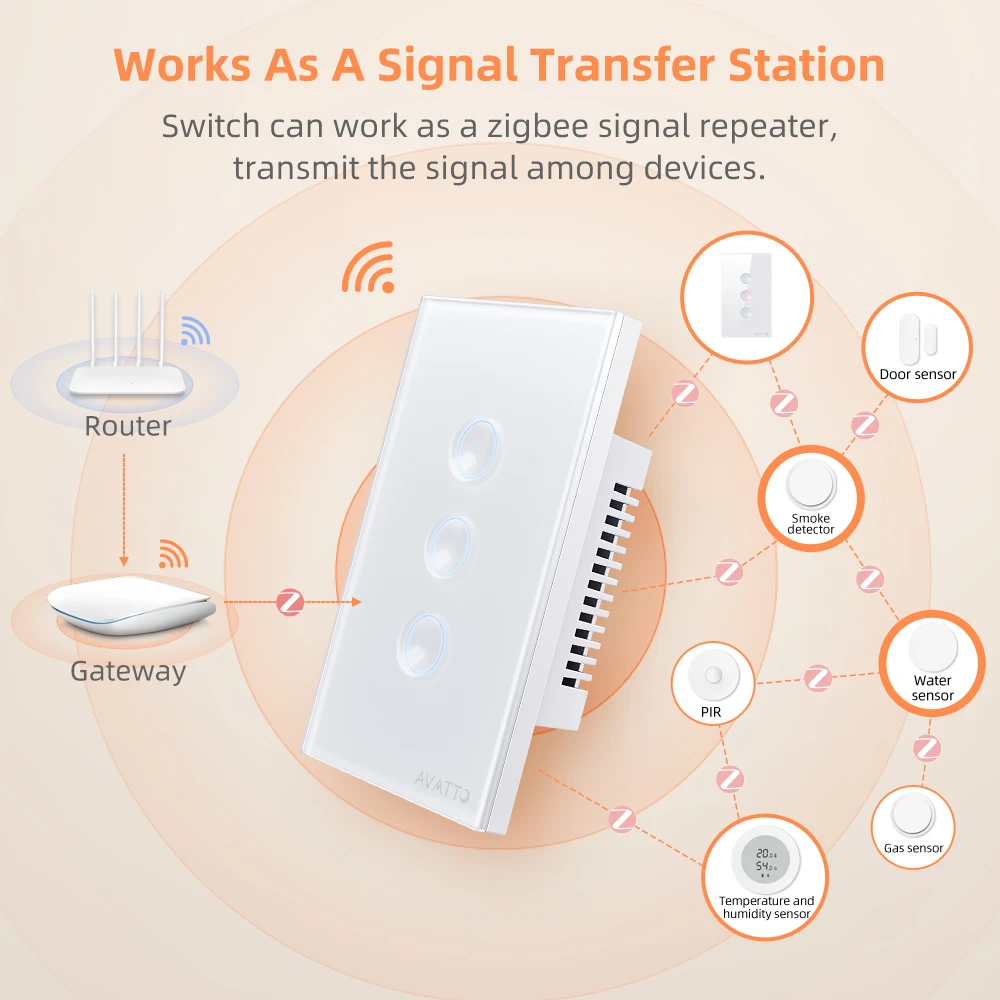 Works As A Signal Transfer Station

Switch can work as a zigbee signal repeater, transmit the signal among devices.

Router

Gateway

AVATTO

Door sensor

Smoke detector

Water sensor

PIR

Gas sensor

20.0
54.0

Temperature and humidity sensor