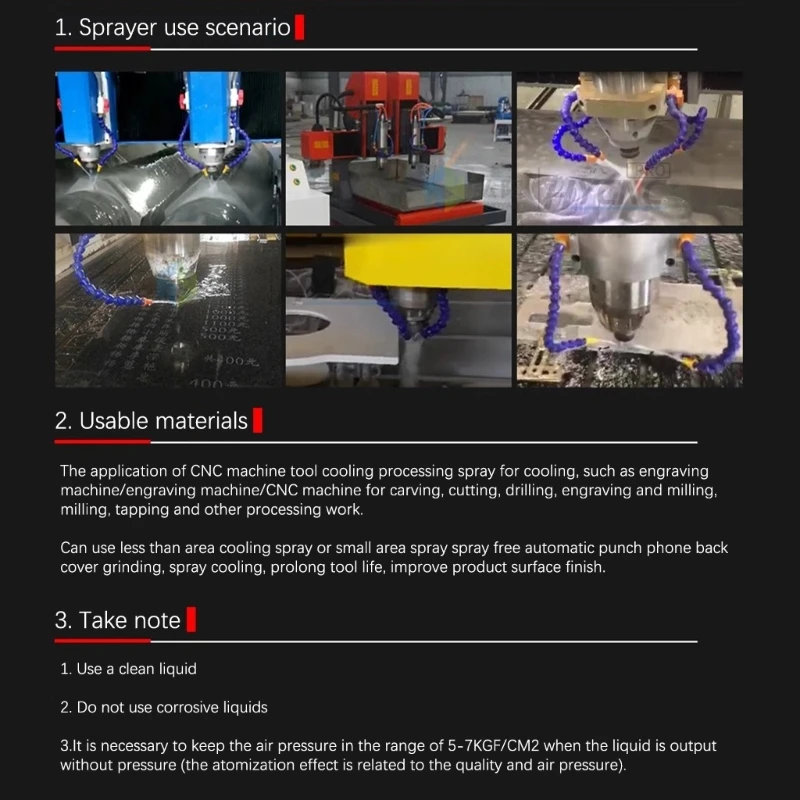 1. Sprayer use scenario

2. Usable materials

The application of CNC machine tool cooling processing spray for cooling, such as engraving machine/engraving machine/CNC machine for carving, cutting, drilling, engraving and milling, milling, tapping and other processing work.

Can use less than area cooling spray or small area spray spray free automatic punch phone back cover grinding, spray cooling, prolong tool life, improve product surface finish.

3. Take note

1. Use a clean liquid

2. Do not use corrosive liquids

3.It is necessary to keep the air pressure in the range of 5-7KGF/CM2 when the liquid is output without pressure (the atomization effect is related to the quality and air pressure).