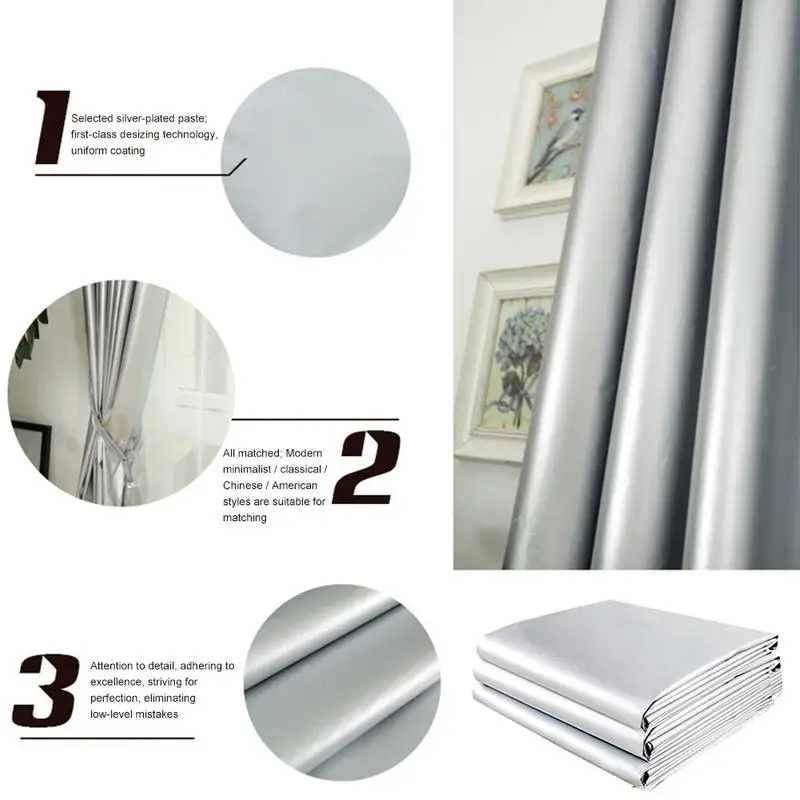 1

Selected silver-plated paste; first-class desizing technology, uniform coating

2

All matched; Modern minimalist / classical / Chinese / American styles are suitable for matching

3

Attention to detail, adhering to excellence, striving for perfection, eliminating low-level mistakes