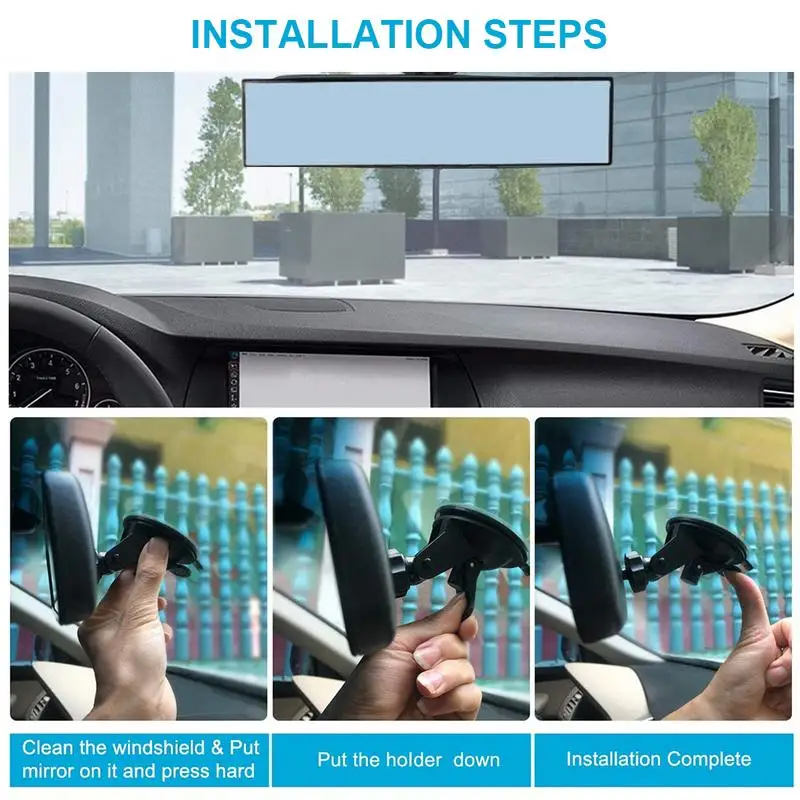 INSTALLATION STEPS

Clean the windshield & Put mirror on it and press hard

Put the holder down

Installation Complete