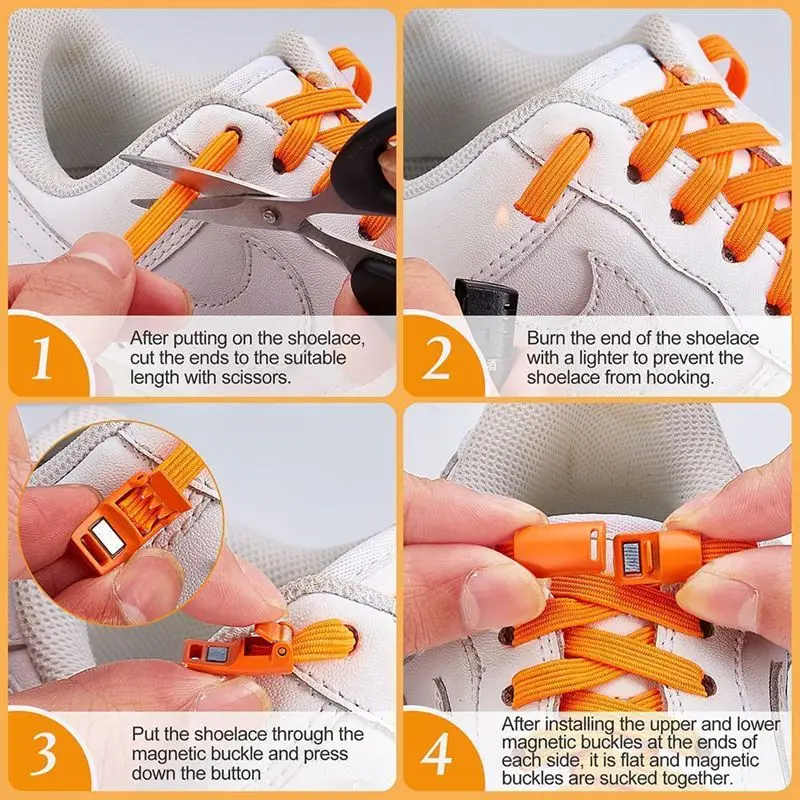 1

After putting on the shoelace, cut the ends to the suitable length with scissors.

2

Burn the end of the shoelace with a lighter to prevent the shoelace from hooking.

3

Put the shoelace through the magnetic buckle and press down the button

4

After installing the upper and lower magnetic buckles at the ends of each side, it is flat and magnetic buckles are sucked together.