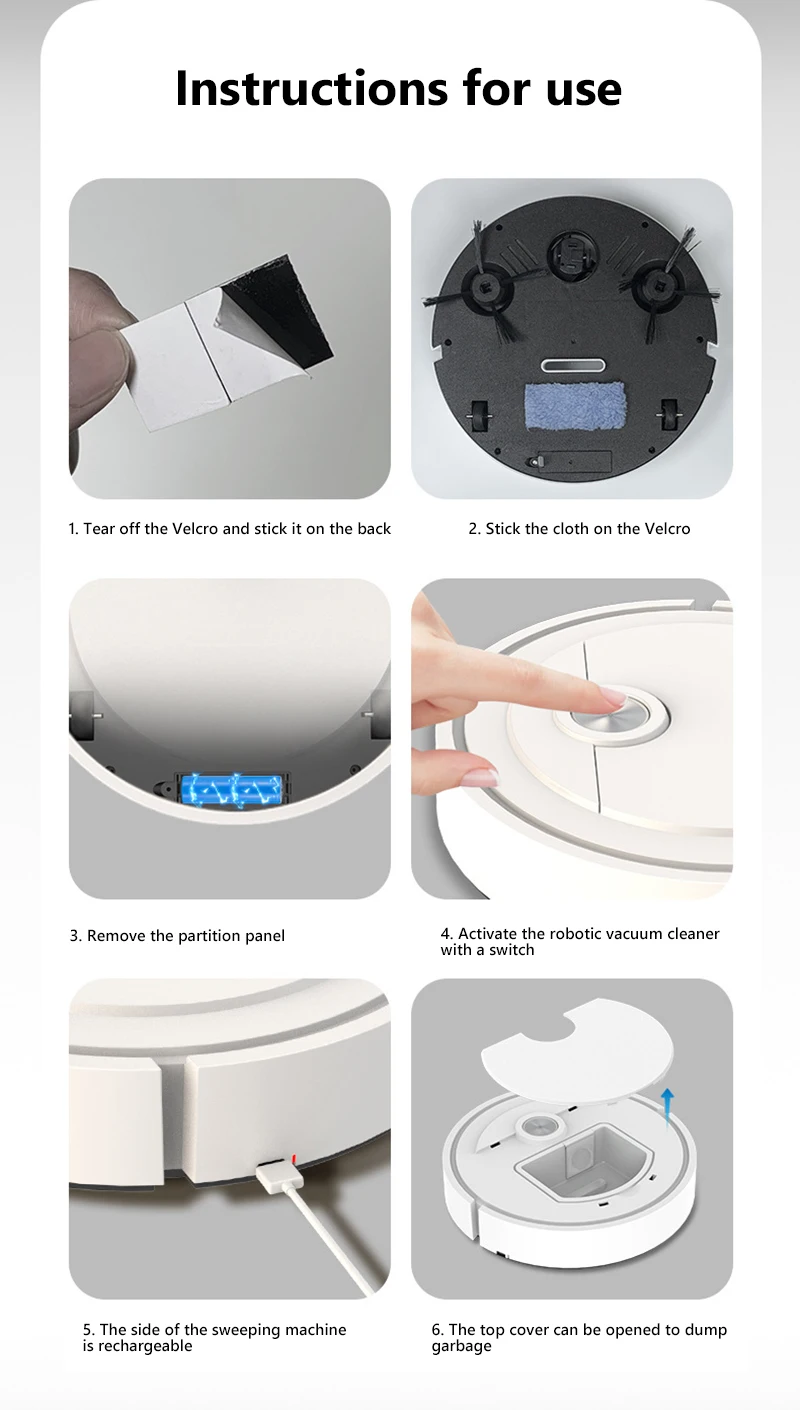 Instructions for use

1. Tear off the Velcro and stick it on the back

2. Stick the cloth on the Velcro

3. Remove the partition panel

4. Activate the robotic vacuum cleaner with a switch

5. The side of the sweeping machine is rechargeable

6. The top cover can be opened to dump garbage