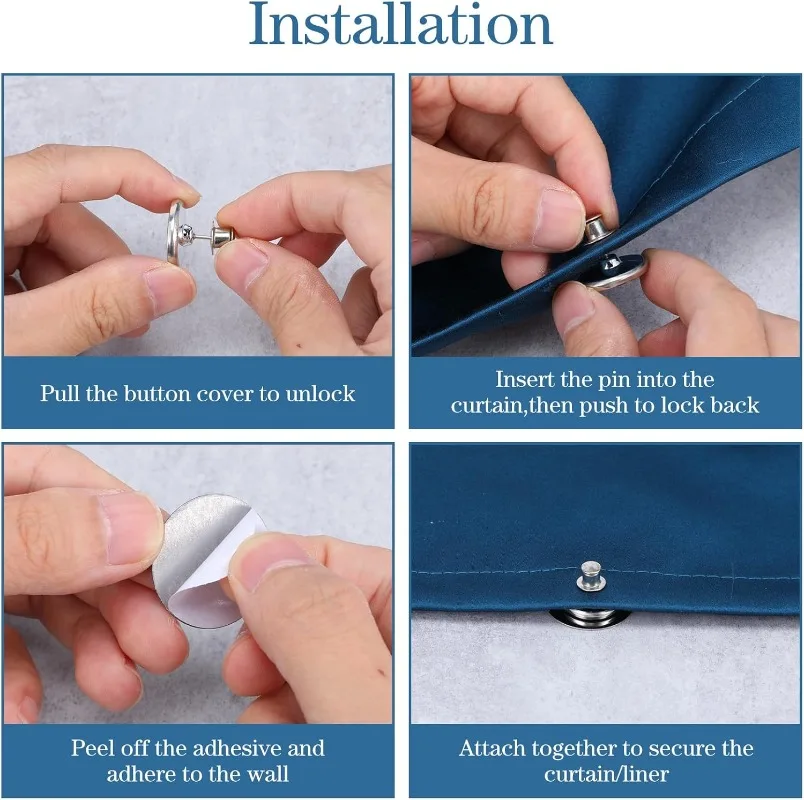 Installation

Pull the button cover to unlock

Insert the pin into the curtain,then push to lock back

Peel off the adhesive and adhere to the wall

Attach together to secure the curtain/liner