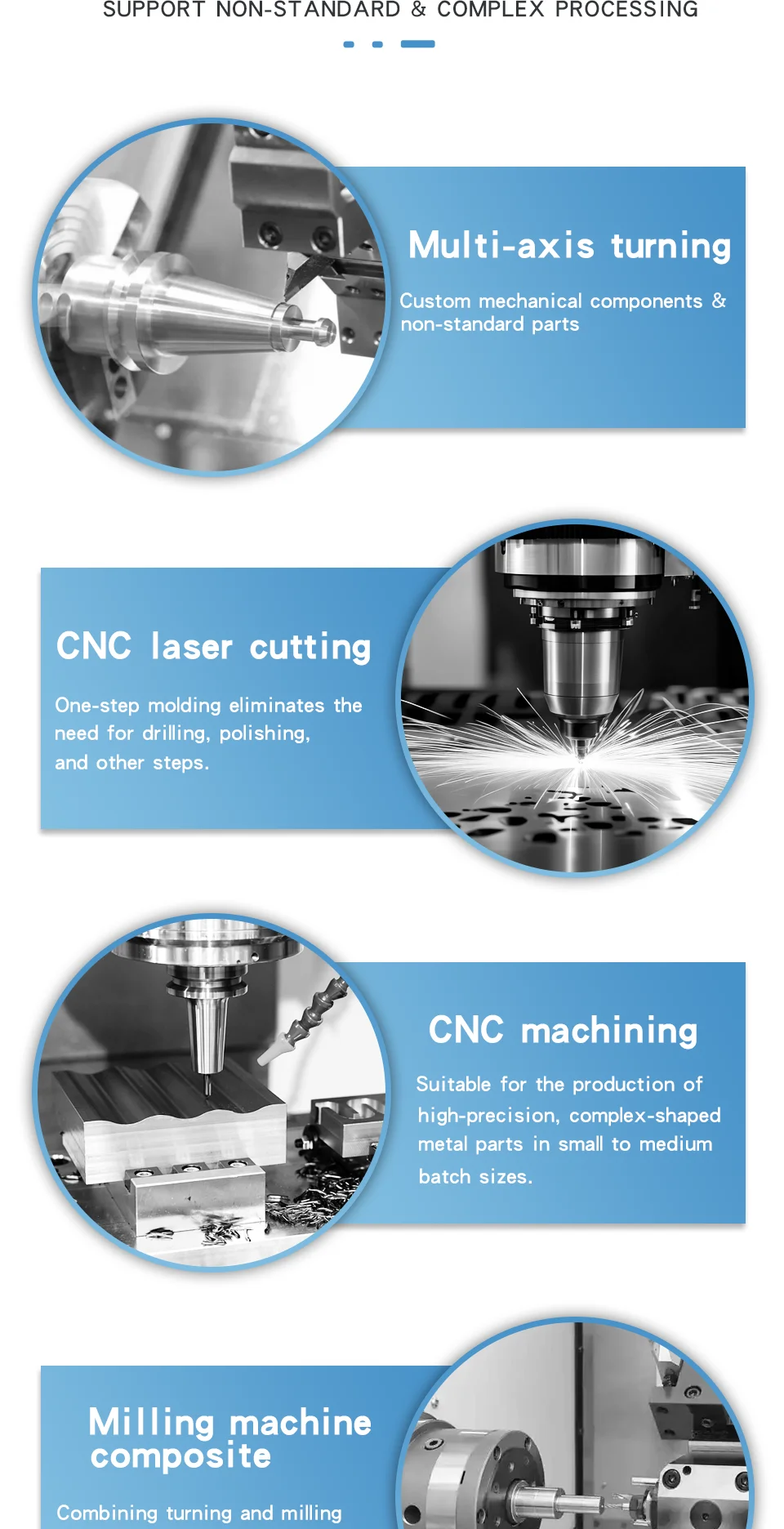 SUPPORT NON-STANDARD & COMPLEX PROCESSING

Multi-axis turning

Custom mechanical components & non-standard parts

CNC laser cutting

One-step molding eliminates the need for drilling, polishing, and other steps.

CNC machining

Suitable for the production of high-precision, complex-shaped metal parts in small to medium batch sizes.

Milling machine composite

Combining turning and milling