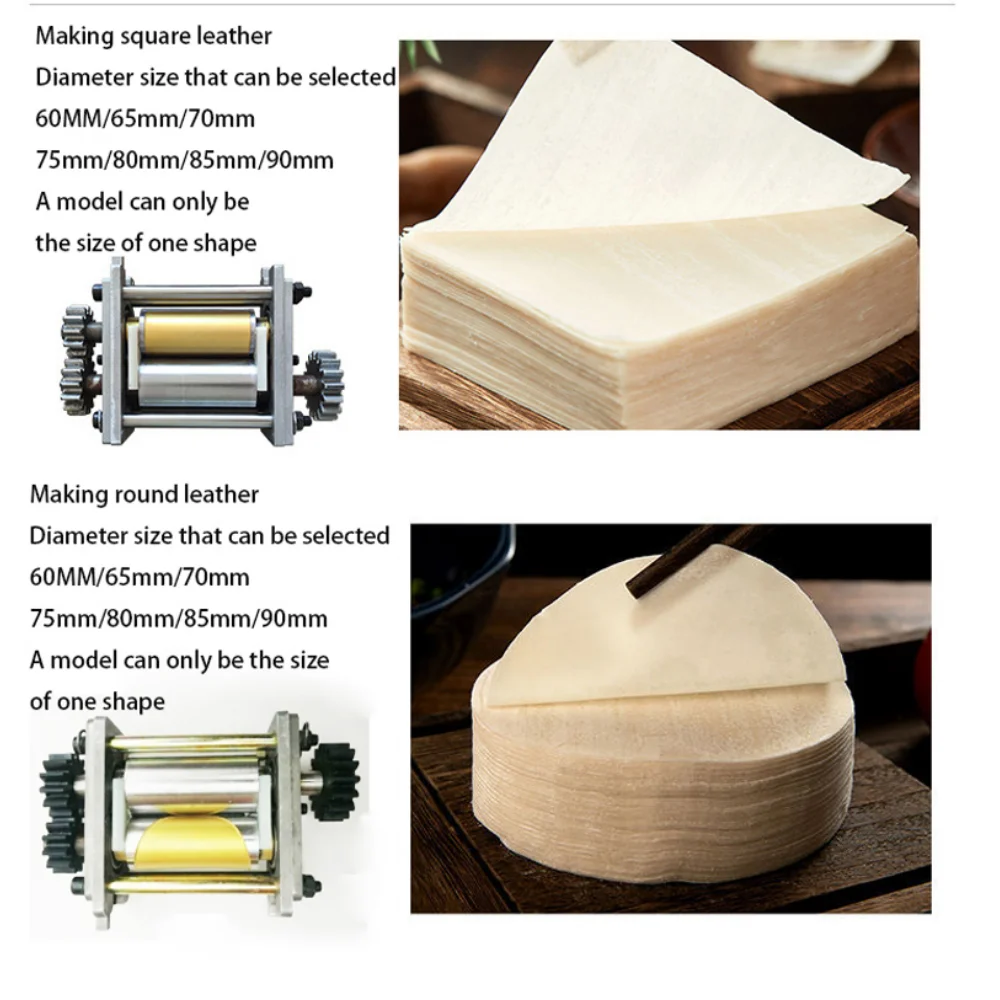 Making square leather
Diameter size that can be selected
60MM/65mm/70mm
75mm/80mm/85mm/90mm
A model can only be
the size of one shape

Making round leather
Diameter size that can be selected
60MM/65mm/70mm
75mm/80mm/85mm/90mm
A model can only be the size
of one shape