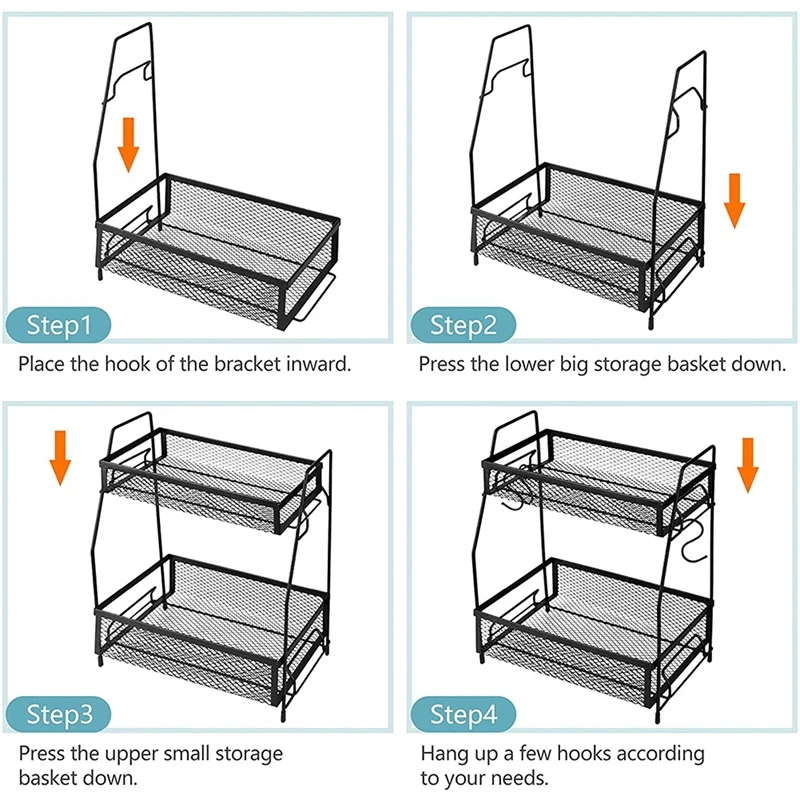 Step1
Place the hook of the bracket inward.

Step2
Press the lower big storage basket down.

Step3
Press the upper small storage basket down.

Step4
Hang up a few hooks according to your needs.