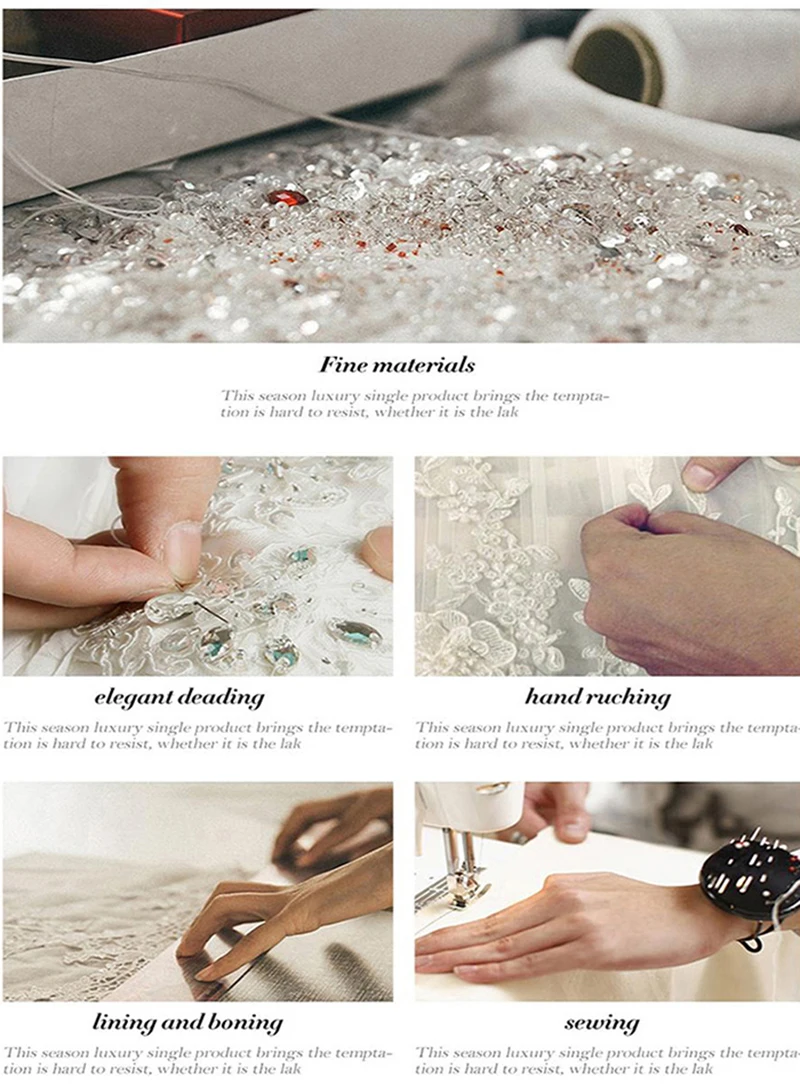 Fine materials

This season luxury single product brings the temptation is hard to resist, whether it is the lak

elegant deading

This season luxury single product brings the temptation is hard to resist, whether it is the lak

hand ruching

This season luxury single product brings the temptation is hard to resist, whether it is the lak

lining and boning

This season luxury single product brings the temptation is hard to resist, whether it is the lak

sewing

This season luxury single product brings the temptation is hard to resist, whether it is the lak