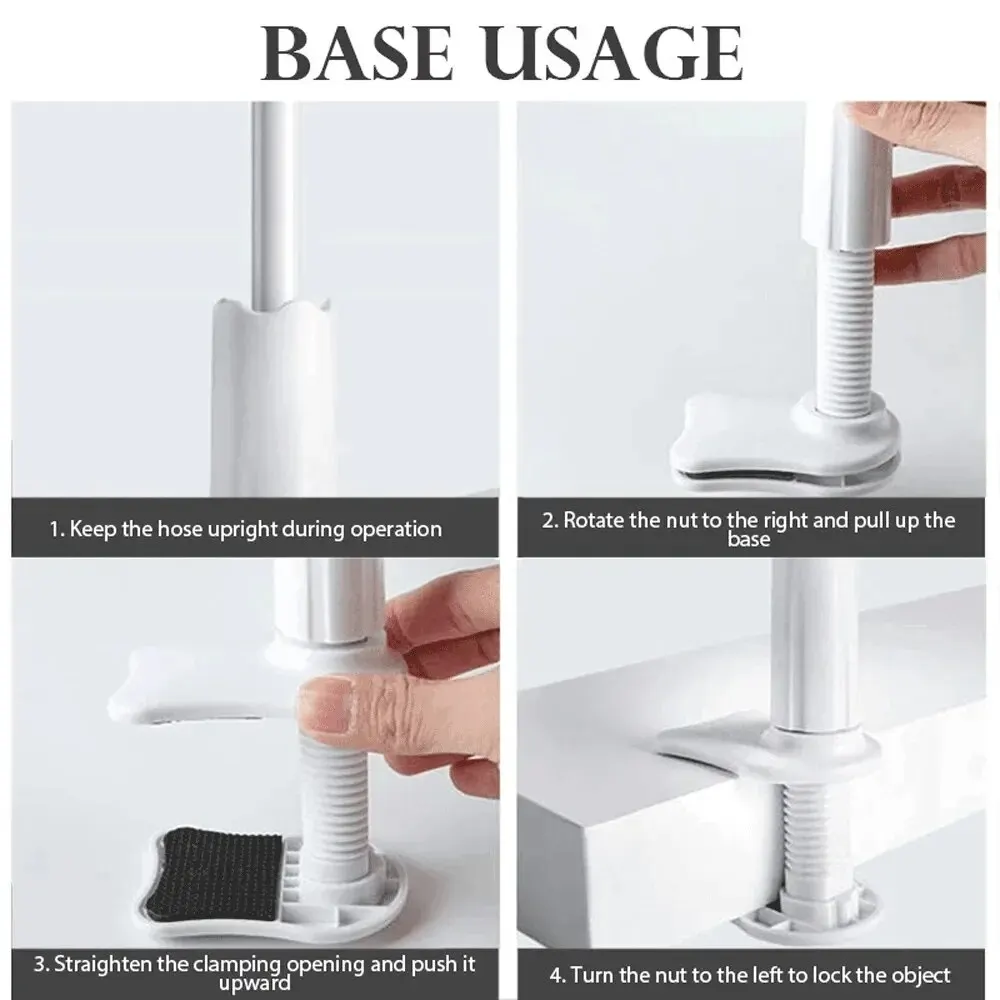 BASE USAGE

1. Keep the hose upright during operation

2. Rotate the nut to the right and pull up the base

3. Straighten the clamping opening and push it upward

4. Turn the nut to the left to lock the object