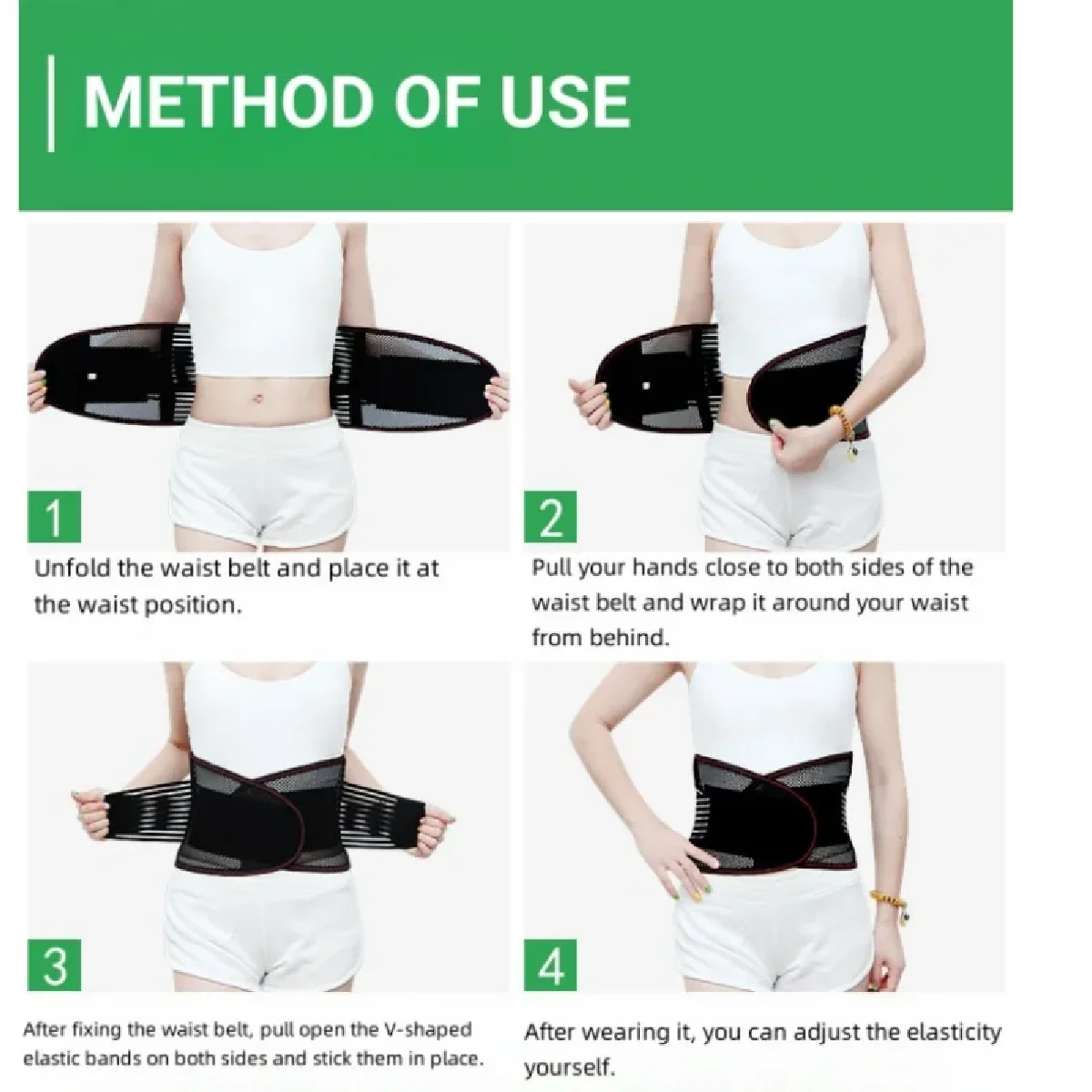 METHOD OF USE

1

Unfold the waist belt and place it at the waist position.

2

Pull your hands close to both sides of the waist belt and wrap it around your waist from behind.

3

After fixing the waist belt, pull open the V-shaped elastic bands on both sides and stick them in place.

4

After wearing it, you can adjust the elasticity yourself.