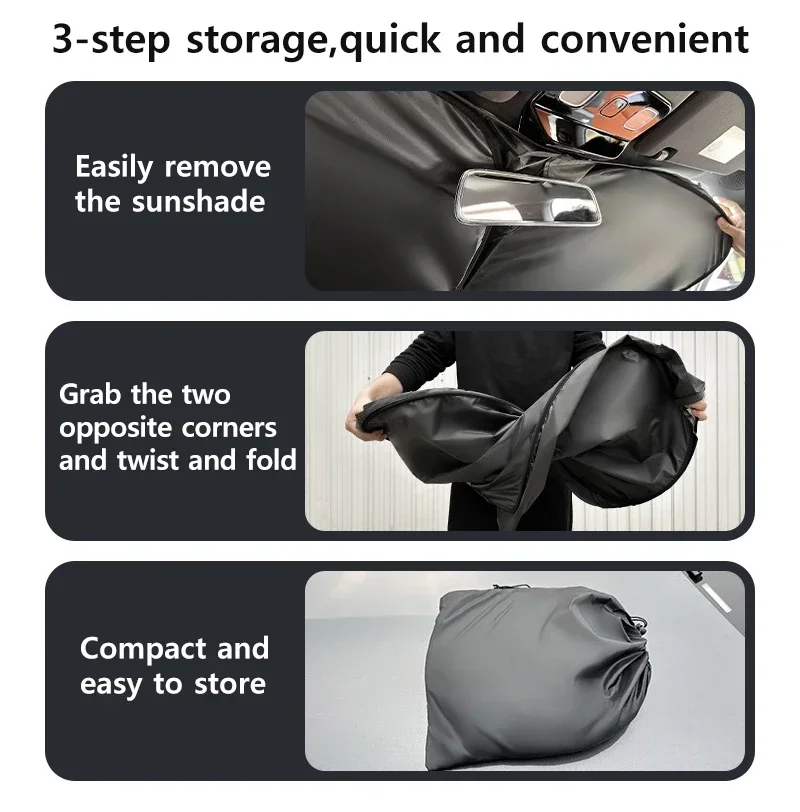 3-step storage,quick and convenient

Easily remove the sunshade

Grab the two opposite corners and twist and fold

Compact and easy to store