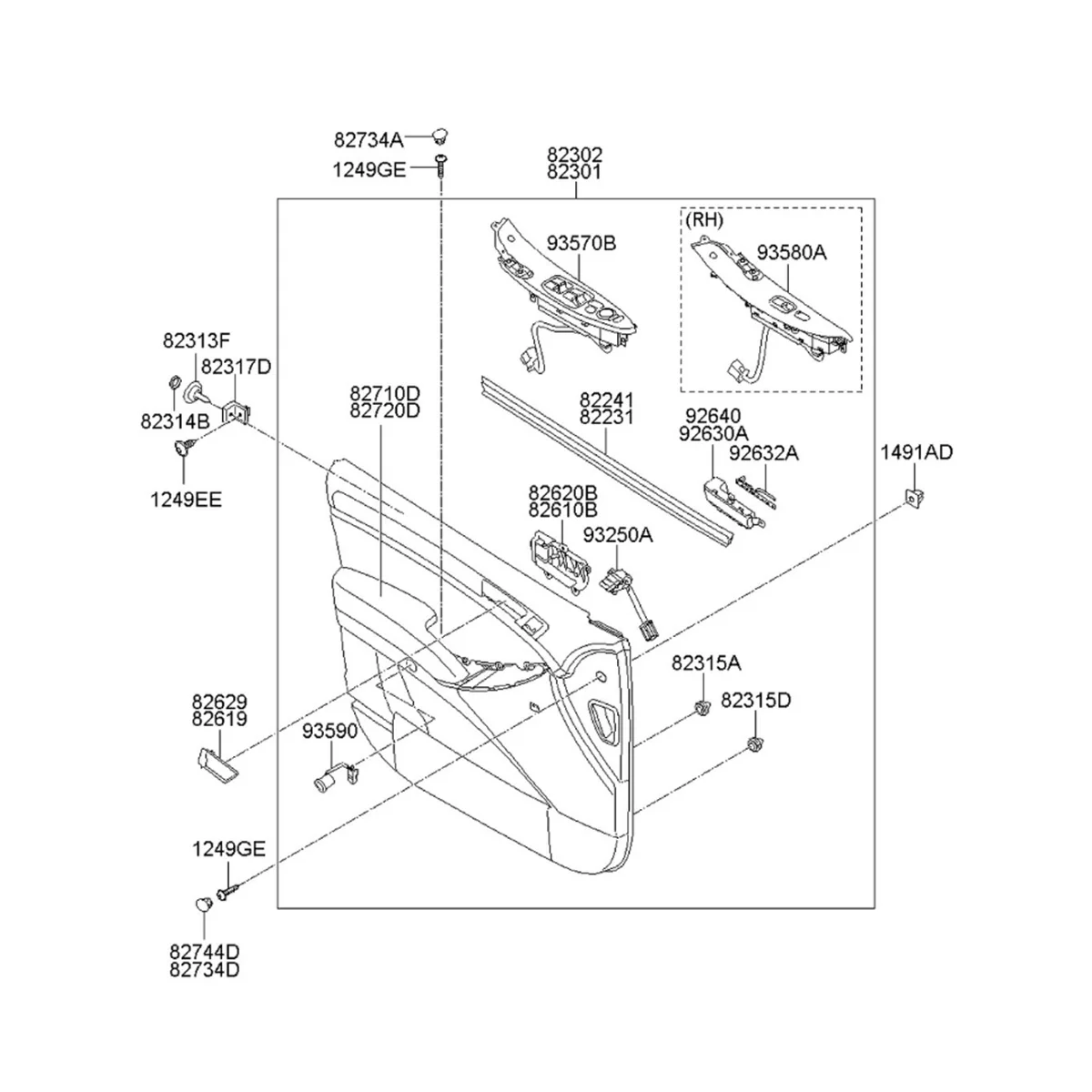 82734A
1249GE
82302
82301
(RH)
93570B
93580A
82313F
82317D
82314B
1249EE
82710D
82720D
82241
82231
92640
92630A
92632A
1491AD
82620B
82610B
93250A
82315A
82315D
82629
82619
93590
1249GE
82744D
82734D