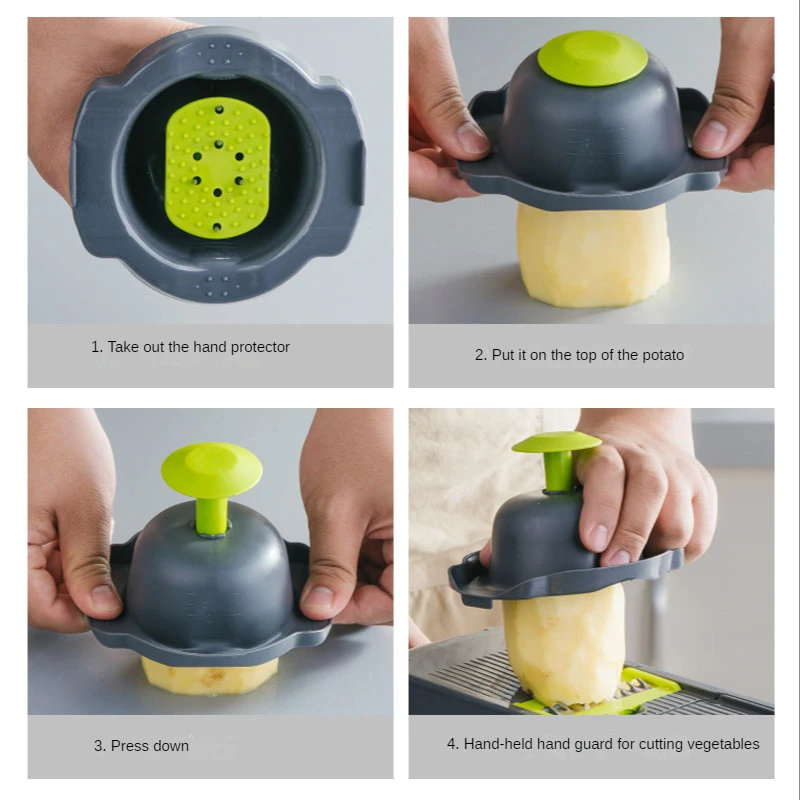 1. Take out the hand protector

2. Put it on the top of the potato

3. Press down

4. Hand-held hand guard for cutting vegetables