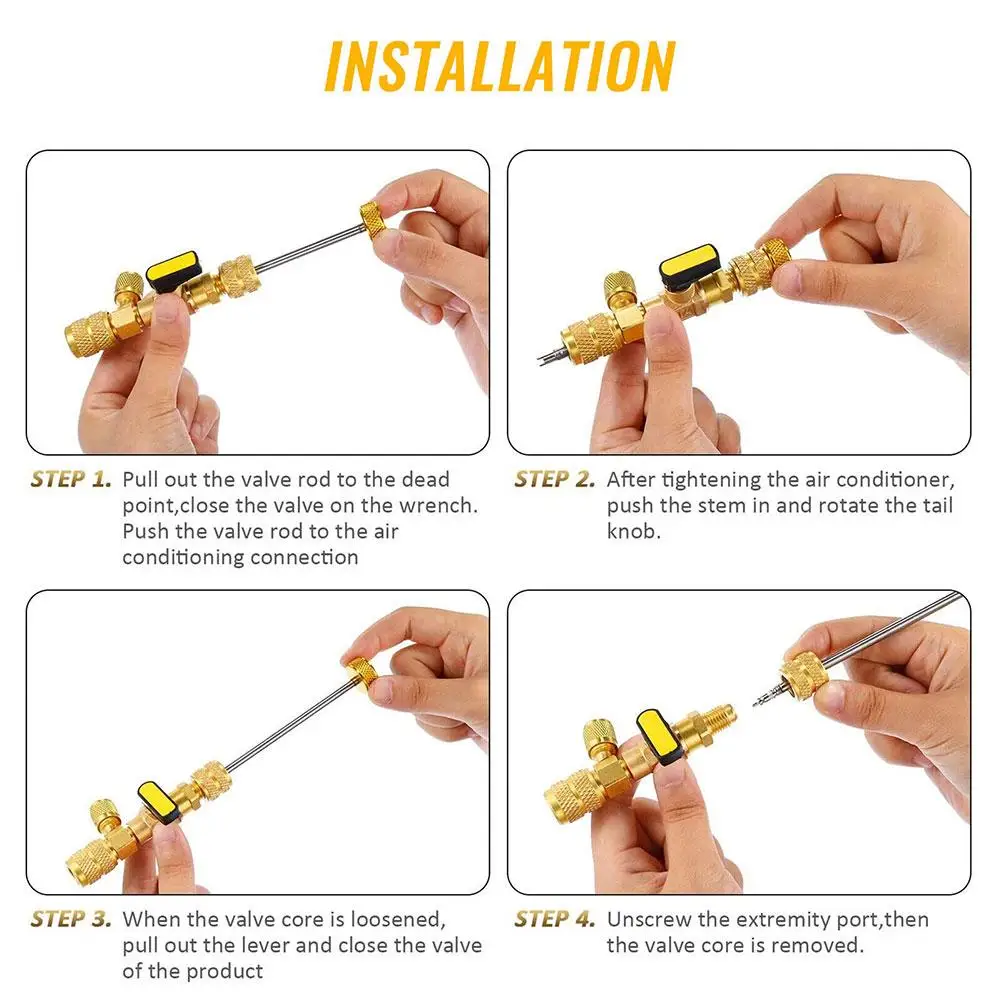 INSTALLATION

STEP 1. Pull out the valve rod to the dead point,close the valve on the wrench. Push the valve rod to the air conditioning connection

STEP 2. After tightening the air conditioner, push the stem in and rotate the tail knob.

STEP 3. When the valve core is loosened, pull out the lever and close the valve of the product

STEP 4. Unscrew the extremity port,then the valve core is removed.