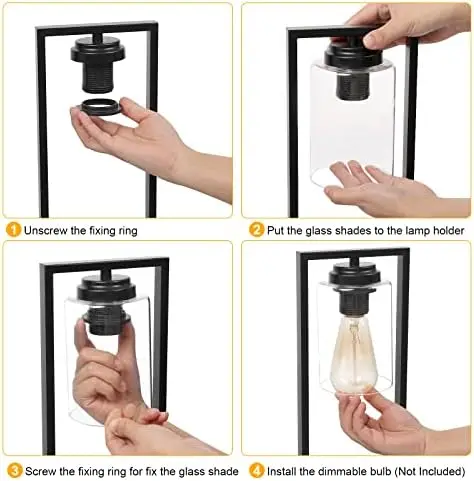 1 Unscrew the fixing ring

2 Put the glass shades to the lamp holder

3 Screw the fixing ring for fix the glass shade

4 Install the dimmable bulb (Not Included)