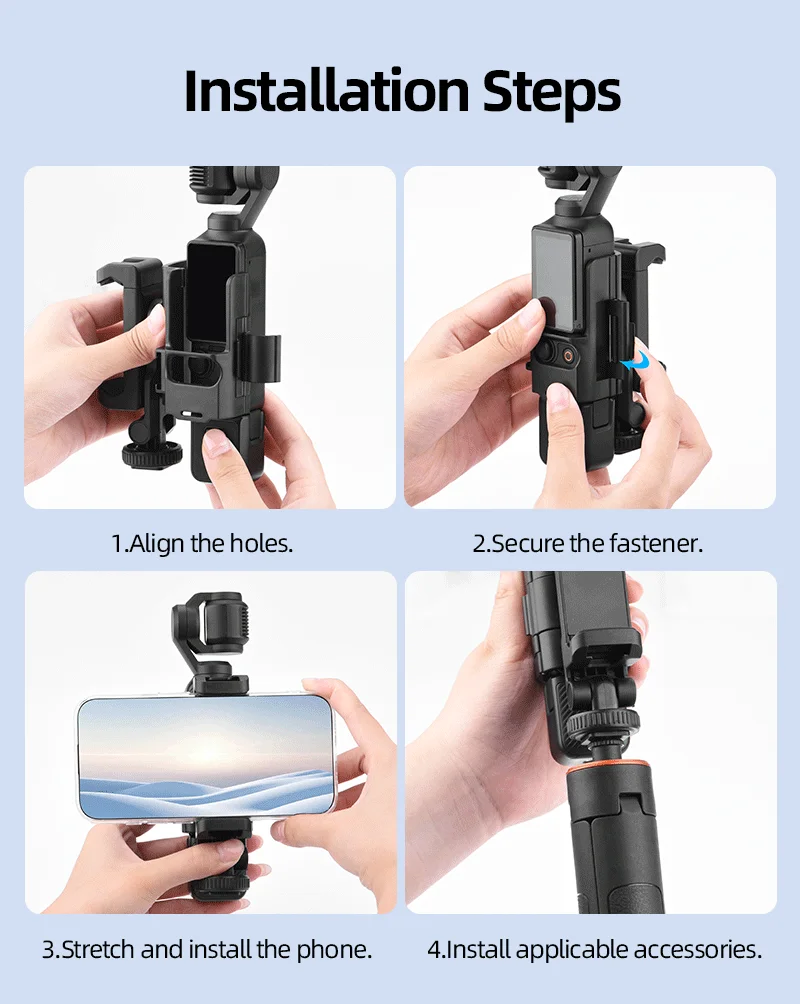 Installation Steps

1.Align the holes.

2.Secure the fastener.

3.Stretch and install the phone.

4.Install applicable accessories.