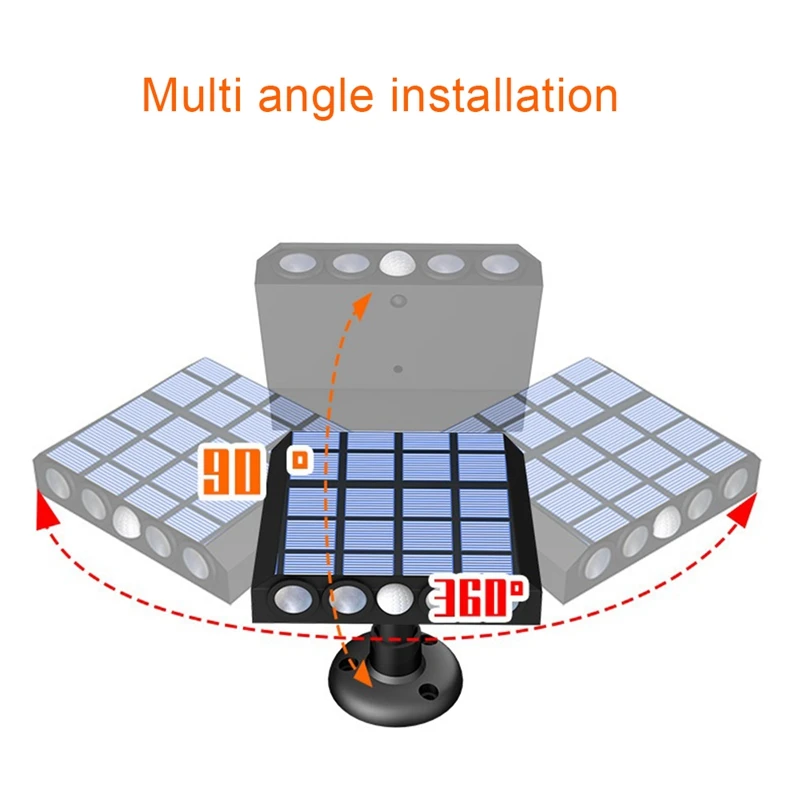 Multi angle installation

90°

360°